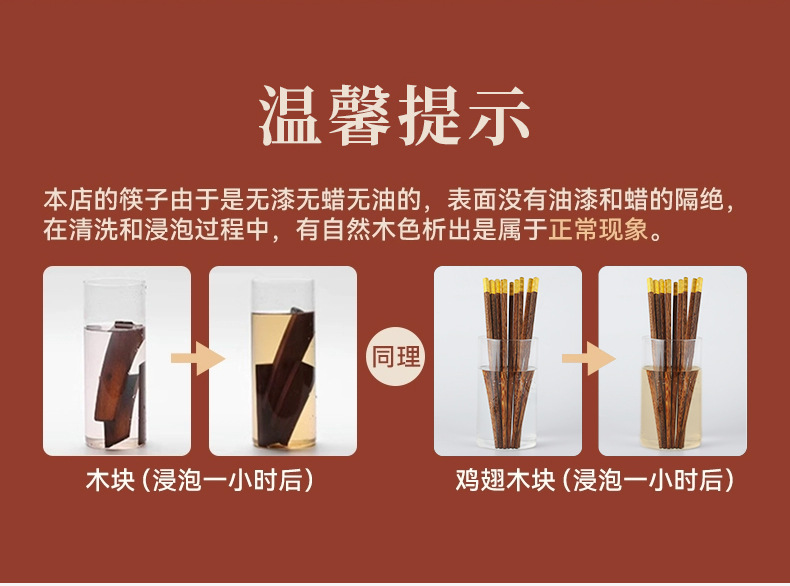 温馨提示

本店的筷子由于是无漆无蜡无油的，表面没有油漆和蜡的隔绝，在清洗和浸泡过程中，有自然木色析出是属于正常现象。

同理

木块（浸泡一小时后）

鸡翅木块（浸泡一小时后）