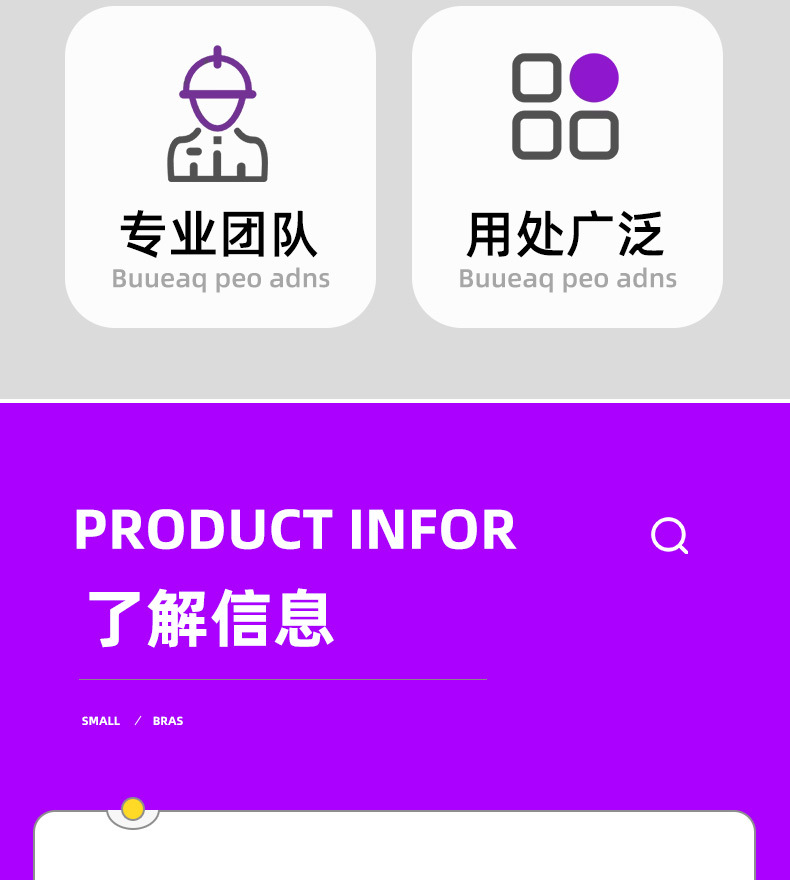 专业团队
Buueaq peo adns

用处广泛
Buueaq peo adns

PRODUCT INFOR
了解信息

SMALL / BRAS