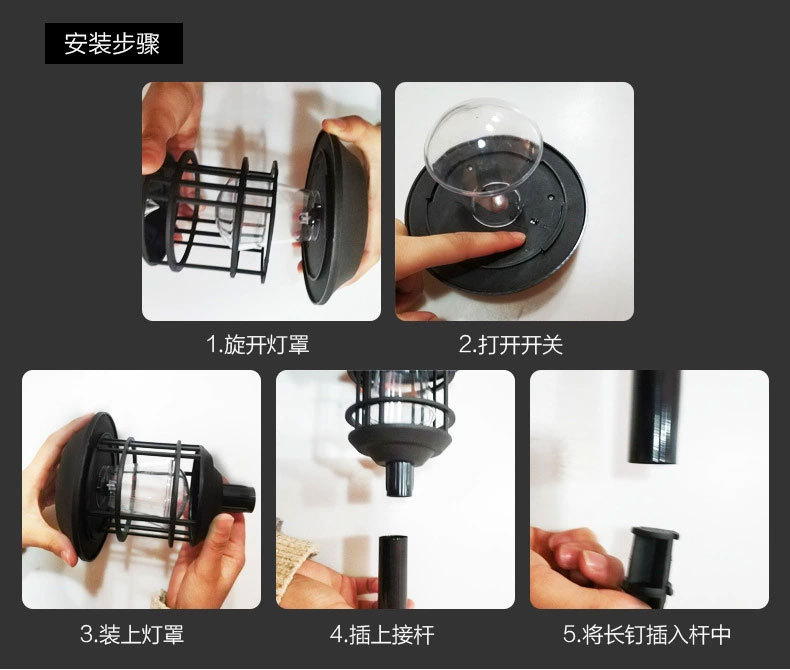 安装步骤

1.旋开灯罩

2.打开开关

3.装上灯罩

4.插上接杆

5.将长钉插入杆中