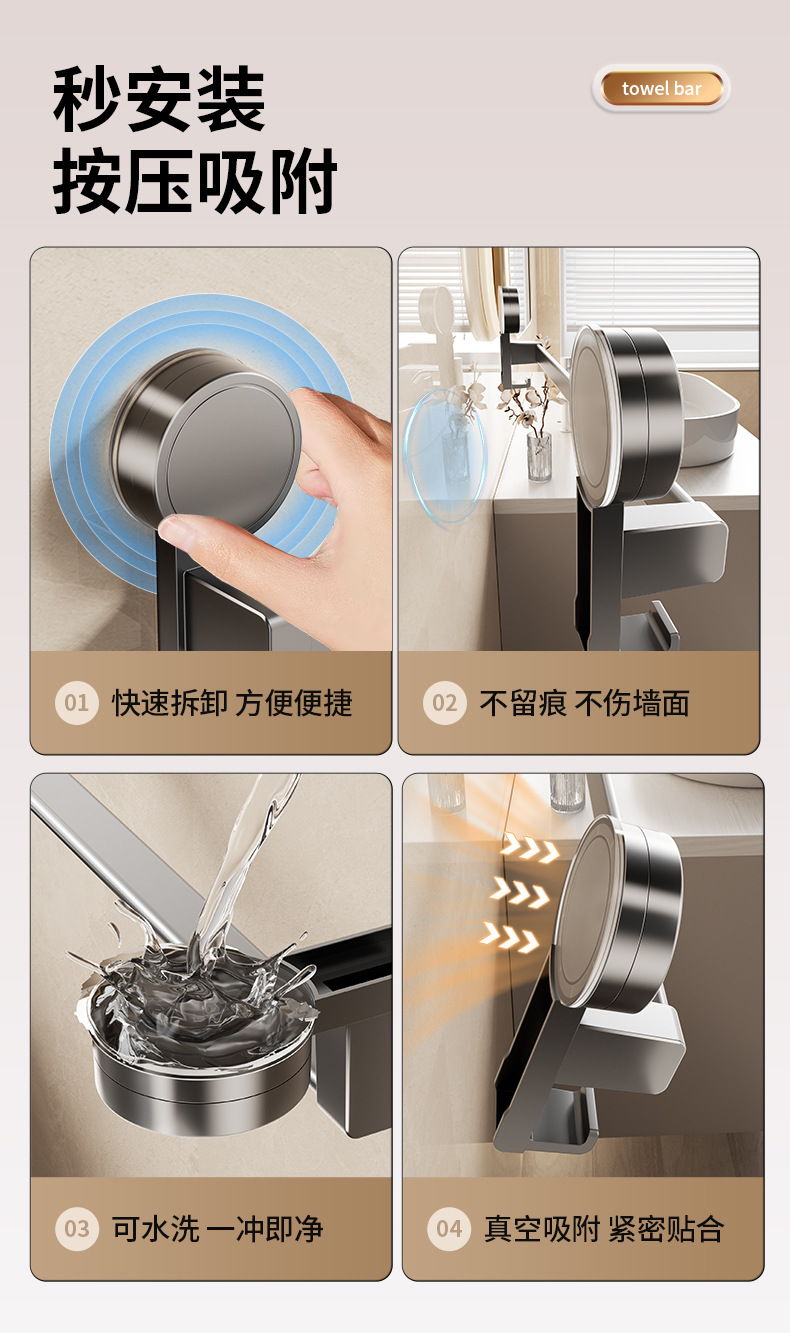 秒安装
按压吸附

towel bar

01 快速拆卸 方便便捷

02 不留痕 不伤墙面

03 可水洗 一冲即净

04 真空吸附 紧密贴合