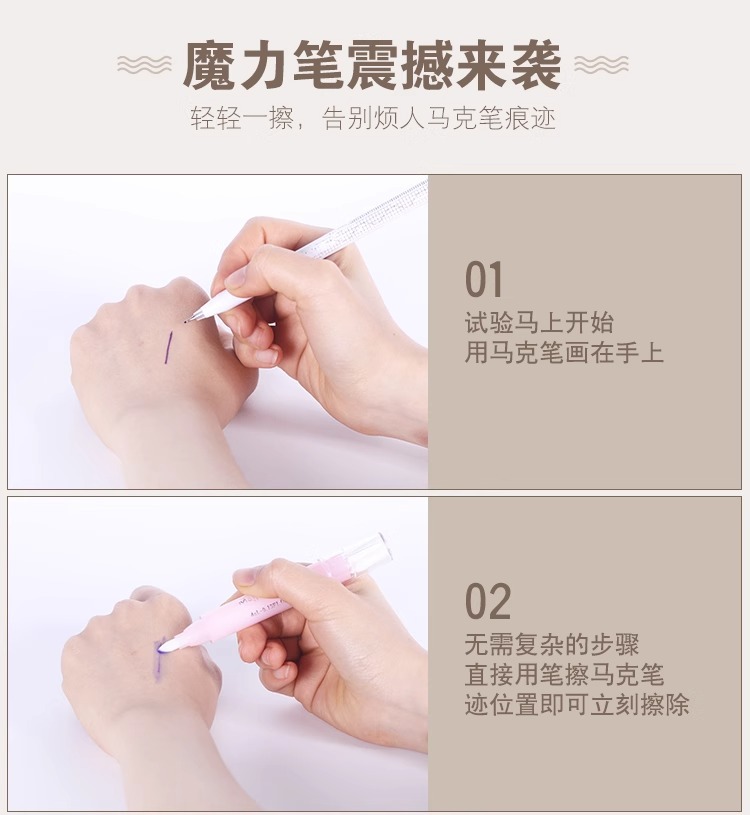 魔力笔震撼来袭

轻轻一擦，告别烦人马克笔痕迹

01

试验马上开始
用马克笔画在手上

02

无需复杂的步骤
直接用笔擦马克笔
迹位置即可立刻擦除