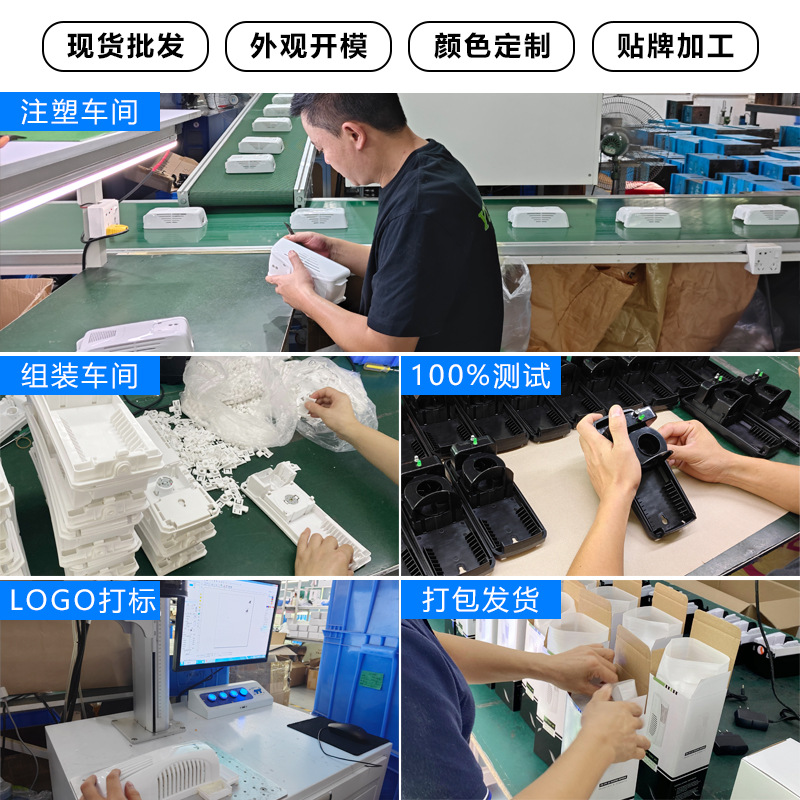 现货批发 外观开模 颜色定制 贴牌加工

注塑车间

组装车间

100%测试

LOGO打标

打包发货