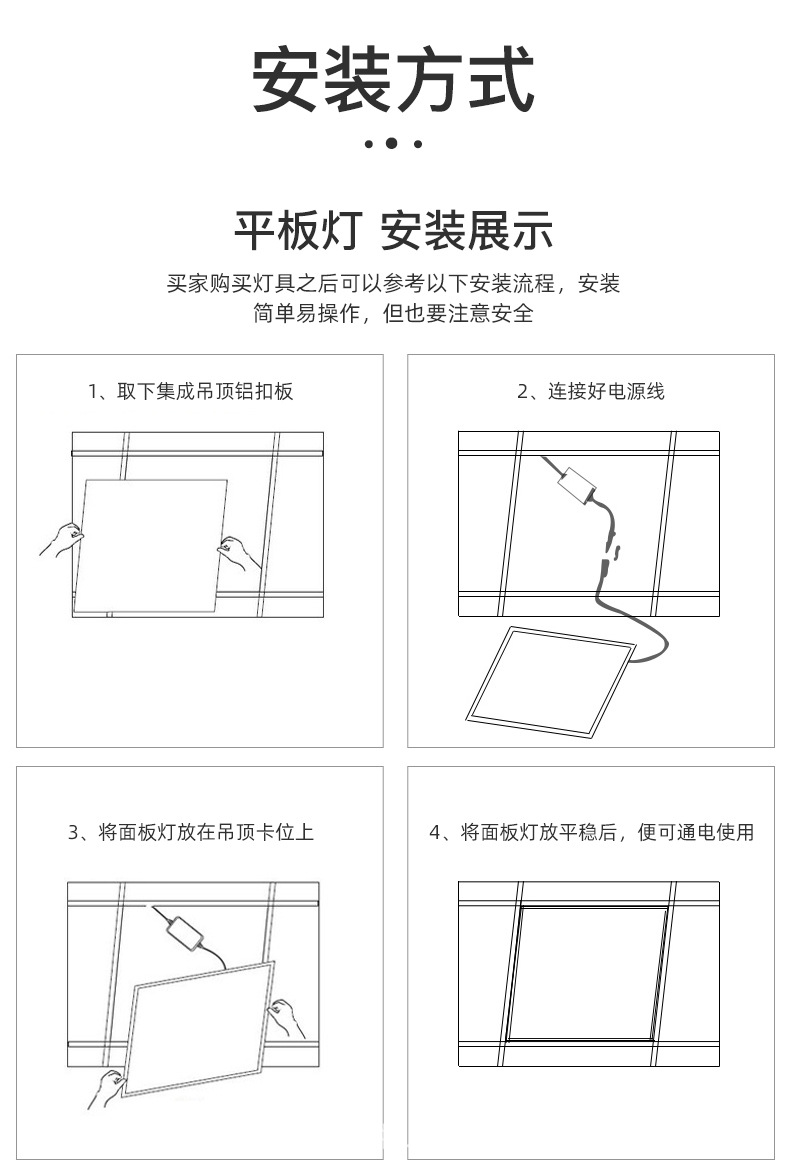 安装方式

平板灯 安装展示

买家购买灯具之后可以参考以下安装流程，安装简单易操作，但也要注意安全

1、取下集成吊顶铝扣板

2、连接好电源线

3、将面板灯放在吊顶卡位上

4、将面板灯放平稳后，便可通电使用