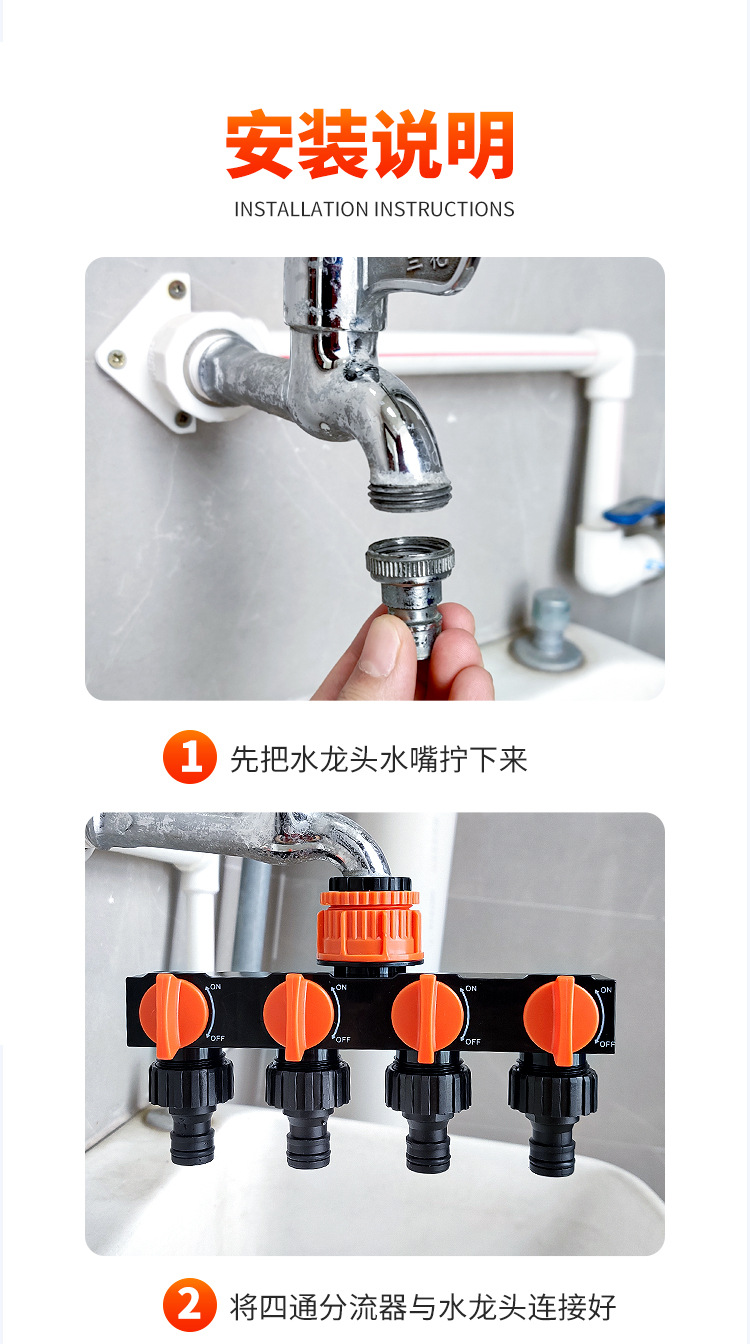 安装说明
INSTALLATION INSTRUCTIONS

1 先把水龙头水嘴拧下来

ON
OFF
ON
OFF
ON
OFF
ON
OFF

2 将四通分流器与水龙头连接好