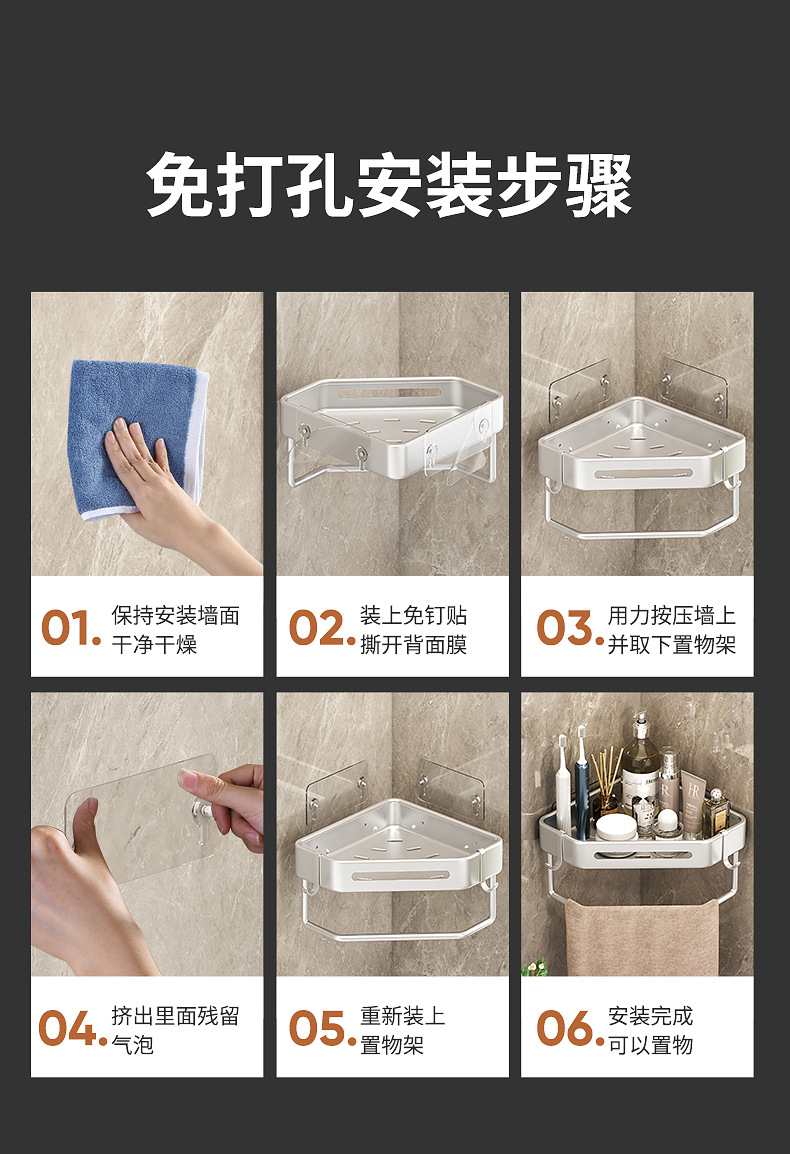 免打孔安装步骤

01. 保持安装墙面干净干燥

02. 装上免钉贴撕开背面膜

03. 用力按压墙上并取下置物架

04. 挤出里面残留气泡

05. 重新装上置物架

06. 安装完成可以置物