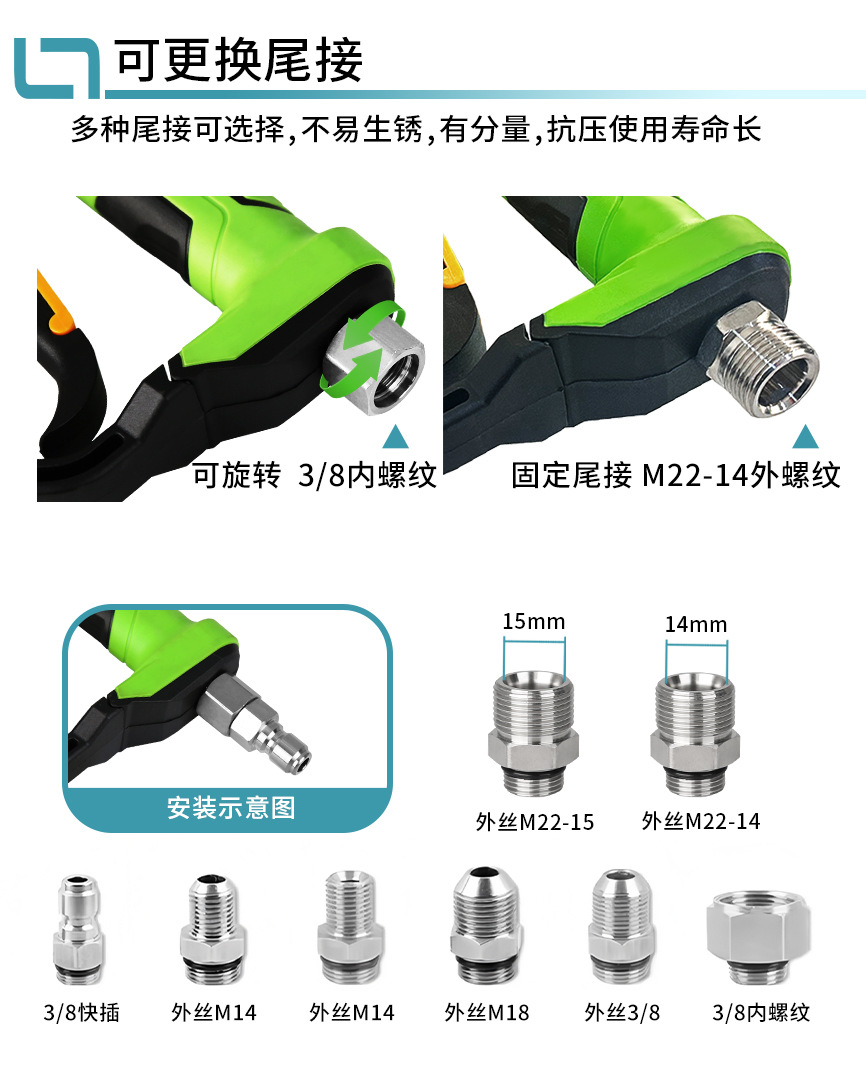 可更换尾接

多种尾接可选择,不易生锈,有分量,抗压使用寿命长

可旋转 3/8内螺纹

固定尾接 M22-14外螺纹

安装示意图

15mm

14mm

外丝M22-15

外丝M22-14

3/8快插

外丝M14

外丝M14

外丝M18

外丝3/8

3/8内螺纹