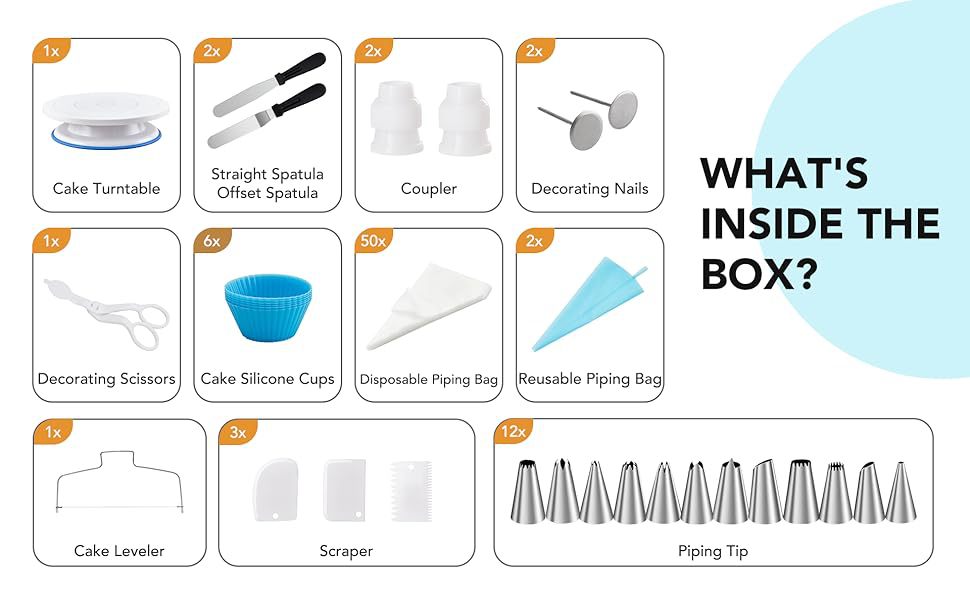 1x
Cake Turntable

2x
Straight Spatula
Offset Spatula

2x
Coupler

2x
Decorating Nails

WHAT'S INSIDE THE BOX?

1x
Decorating Scissors

6x
Cake Silicone Cups

50x
Disposable Piping Bag

2x
Reusable Piping Bag

1x
Cake Leveler

3x
Scraper

12x
Piping Tip