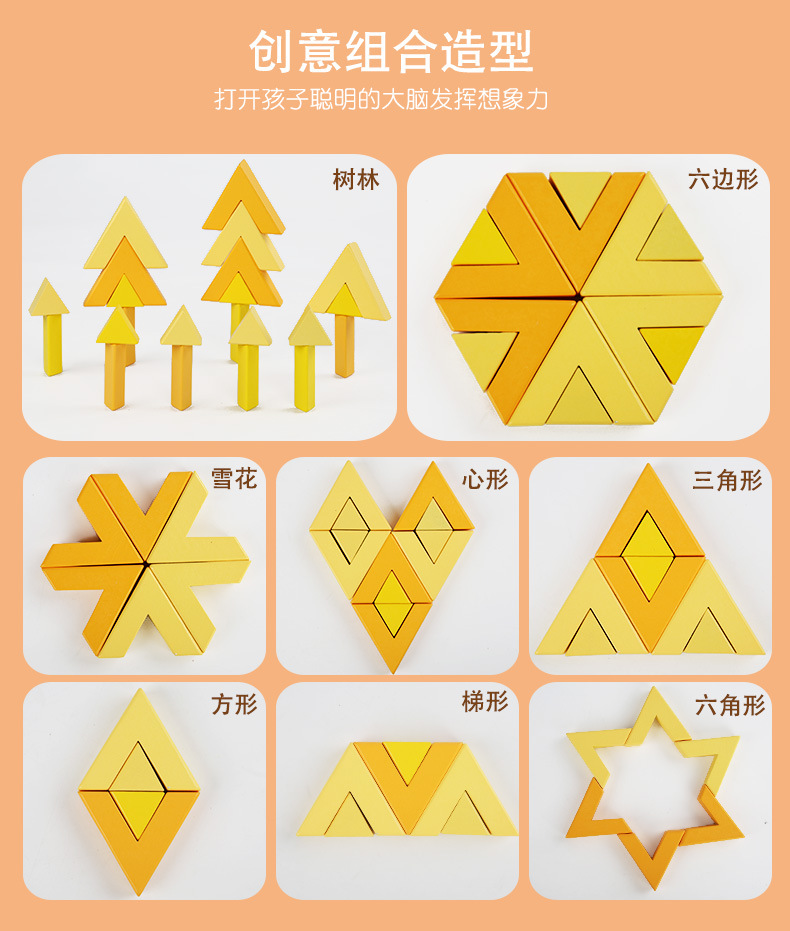 创意组合造型

打开孩子聪明的大脑发挥想象力

树林

六边形

雪花

心形

三角形

方形

梯形

六角形