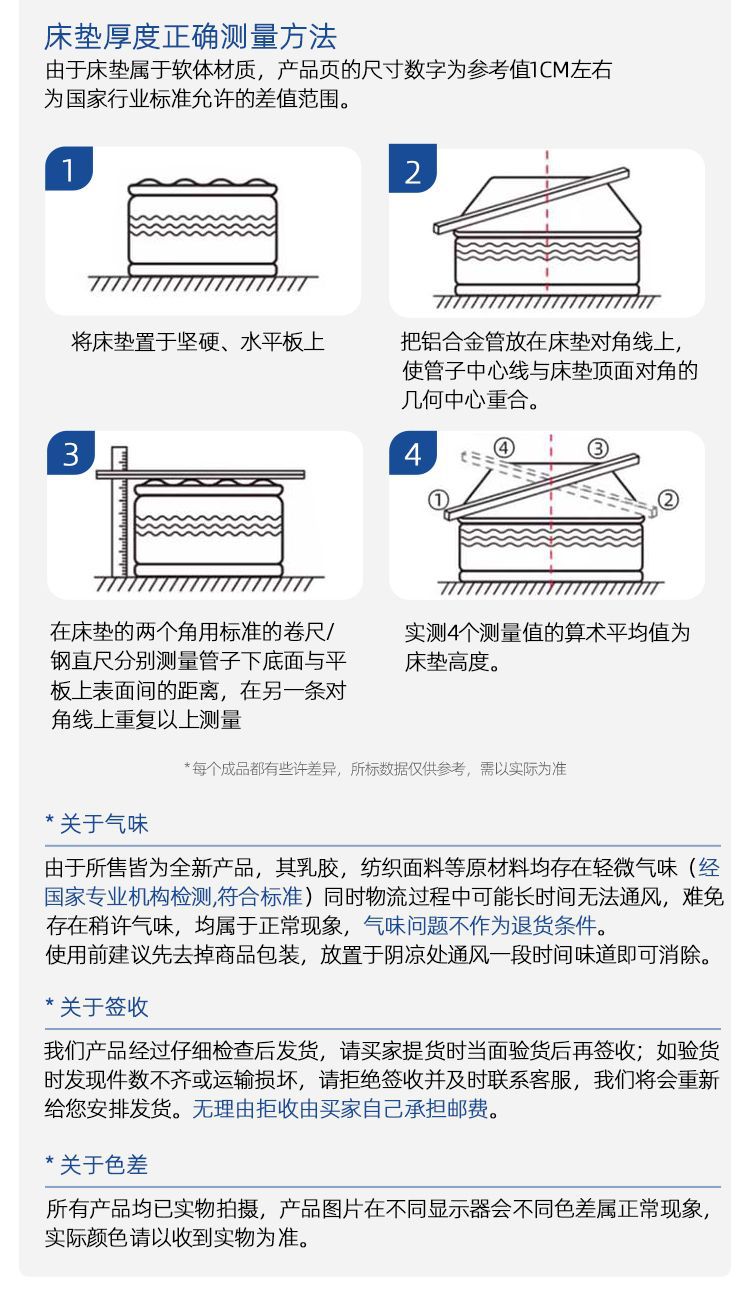 床垫厚度正确测量方法
由于床垫属于软体材质，产品页的尺寸数字为参考值1CM左右为国家行业标准允许的差值范围。

1

将床垫置于坚硬、水平板上

2

把铝合金管放在床垫对角线上，使管子中心线与床垫顶面对角的几何中心重合。

3

在床垫的两个角用标准的卷尺/钢直尺分别测量管子下底面与平板上表面间的距离，在另一条对角线上重复以上测量

4

④ ③ ① ②

实测4个测量值的算术平均值为床垫高度。

*每个成品都有些许差异，所标数据仅供参考，需以实际为准

* 关于气味

由于所售皆为全新产品，其乳胶，纺织面料等原材料均存在轻微气味（经国家专业机构检测,符合标准）同时物流过程中可能长时间无法通风，难免存在稍许气味，均属于正常现象，气味问题不作为退货条件。
使用前建议先去掉商品包装，放置于阴凉处通风一段时间味道即可消除。

* 关于签收

我们产品经过仔细检查后发货，请买家提货时当面验货后再签收；如验货时发现件数不齐或运输损坏，请拒绝签收并及时联系客服，我们将会重新给您安排发货。无理由拒收由买家自己承担邮费。

* 关于色差

所有产品均已实物拍摄，产品图片在不同显示器会不同色差属正常现象，实际颜色请以收到实物为准。