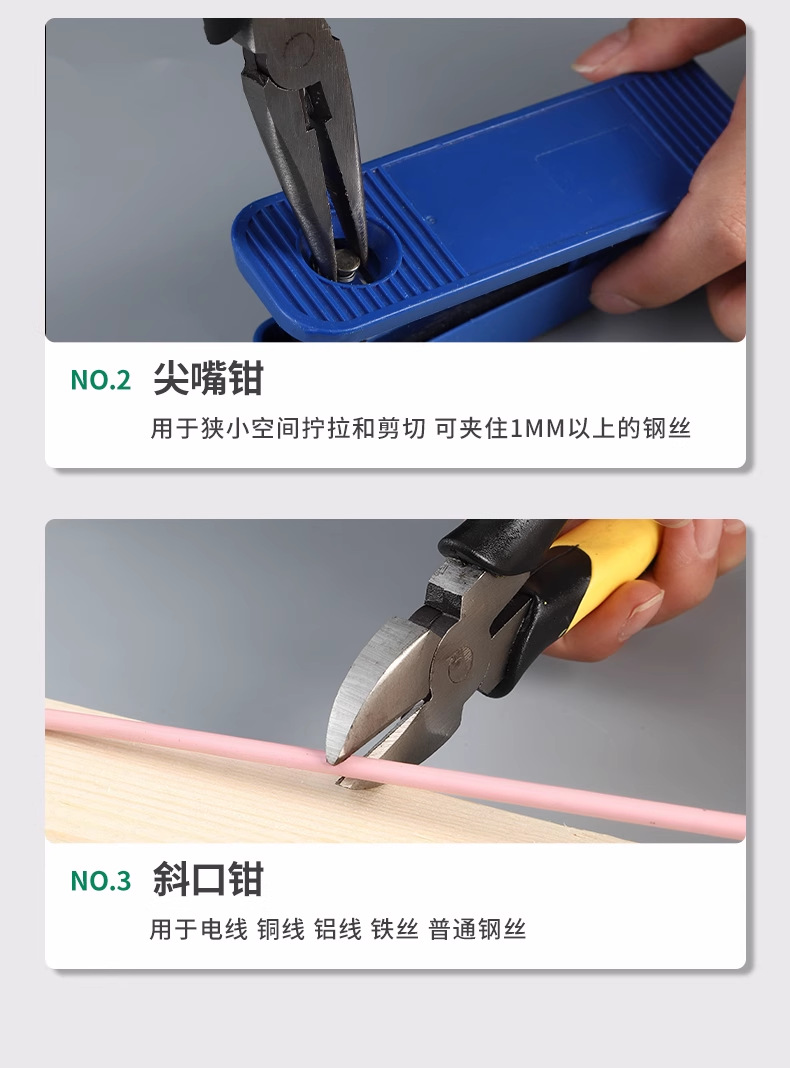 NO.2 尖嘴钳

用于狭小空间拧拉和剪切 可夹住1MM以上的钢丝

NO.3 斜口钳

用于电线 铜线 铝线 铁丝 普通钢丝