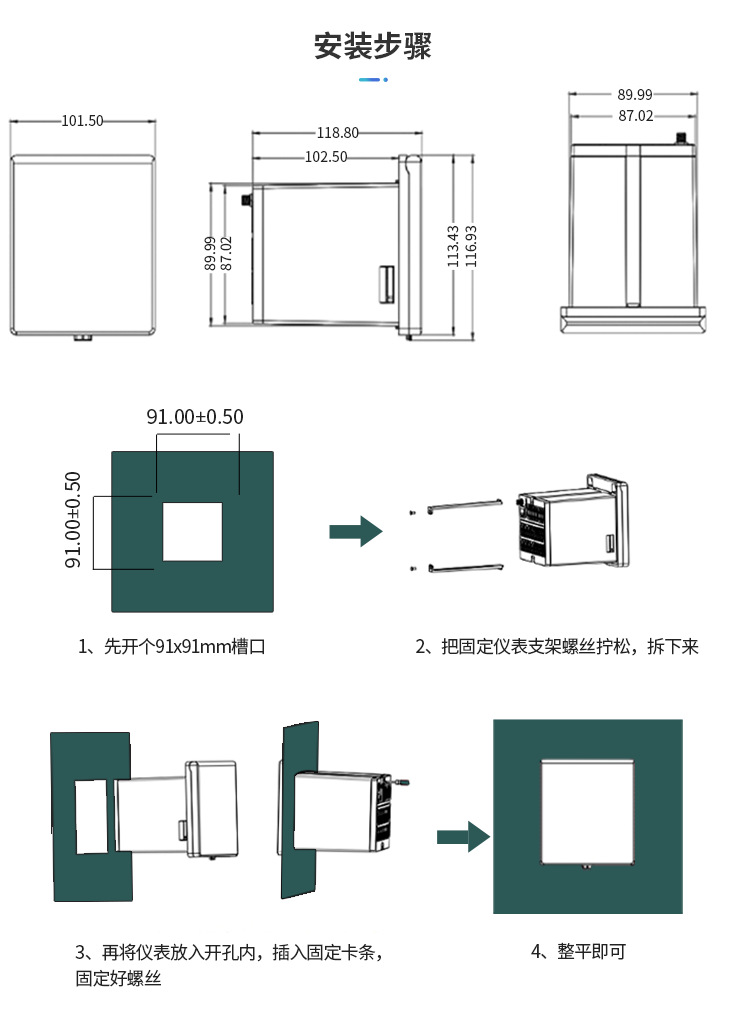 安装步骤

101.50

118.80
102.50
89.99
87.02
113.43
116.93

89.99
87.02

91.00±0.50
91.00±0.50

1、先开个91x91mm槽口

2、把固定仪表支架螺丝拧松，拆下来

3、再将仪表放入开孔内，插入固定卡条，固定好螺丝

4、整平即可