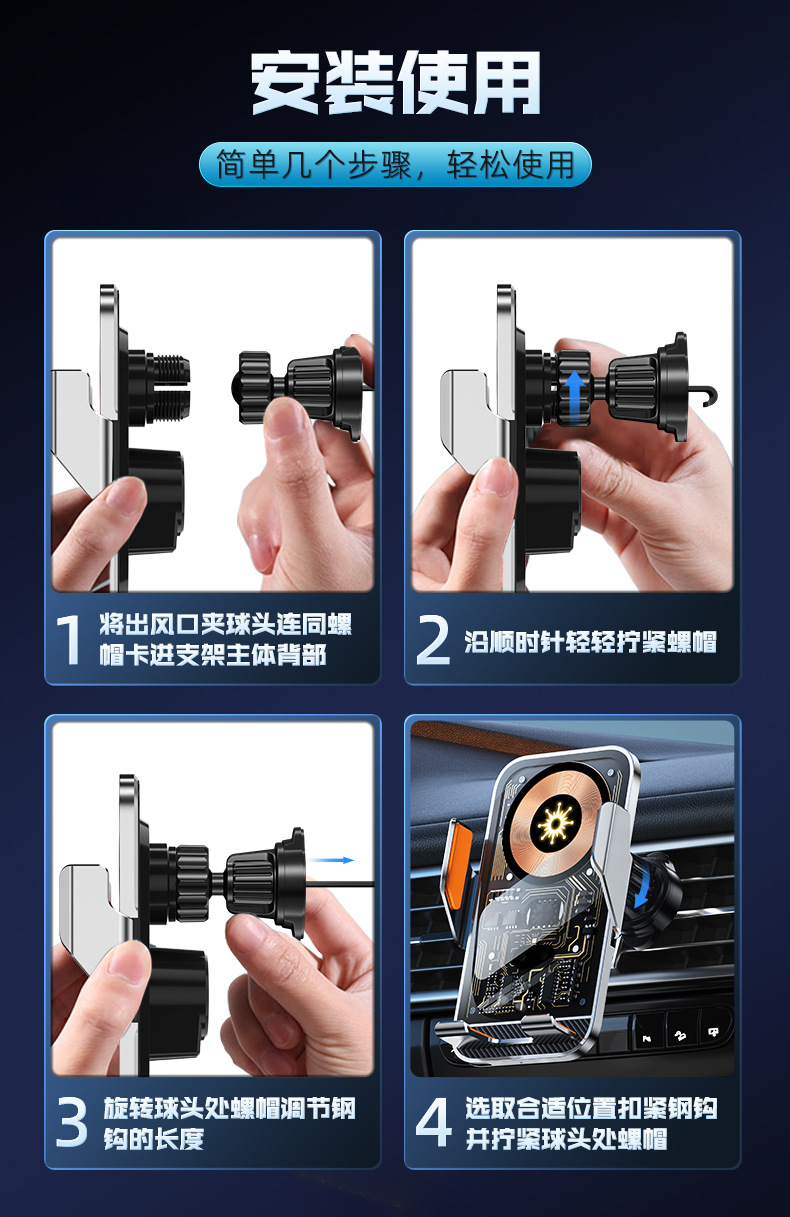 安装使用

简单几个步骤，轻松使用

1 将出风口夹球头连同螺帽卡进支架主体背部

2 沿顺时针轻轻拧紧螺帽

3 旋转球头处螺帽调节钢钩的长度

4 选取合适位置扣紧钢钩并拧紧球头处螺帽