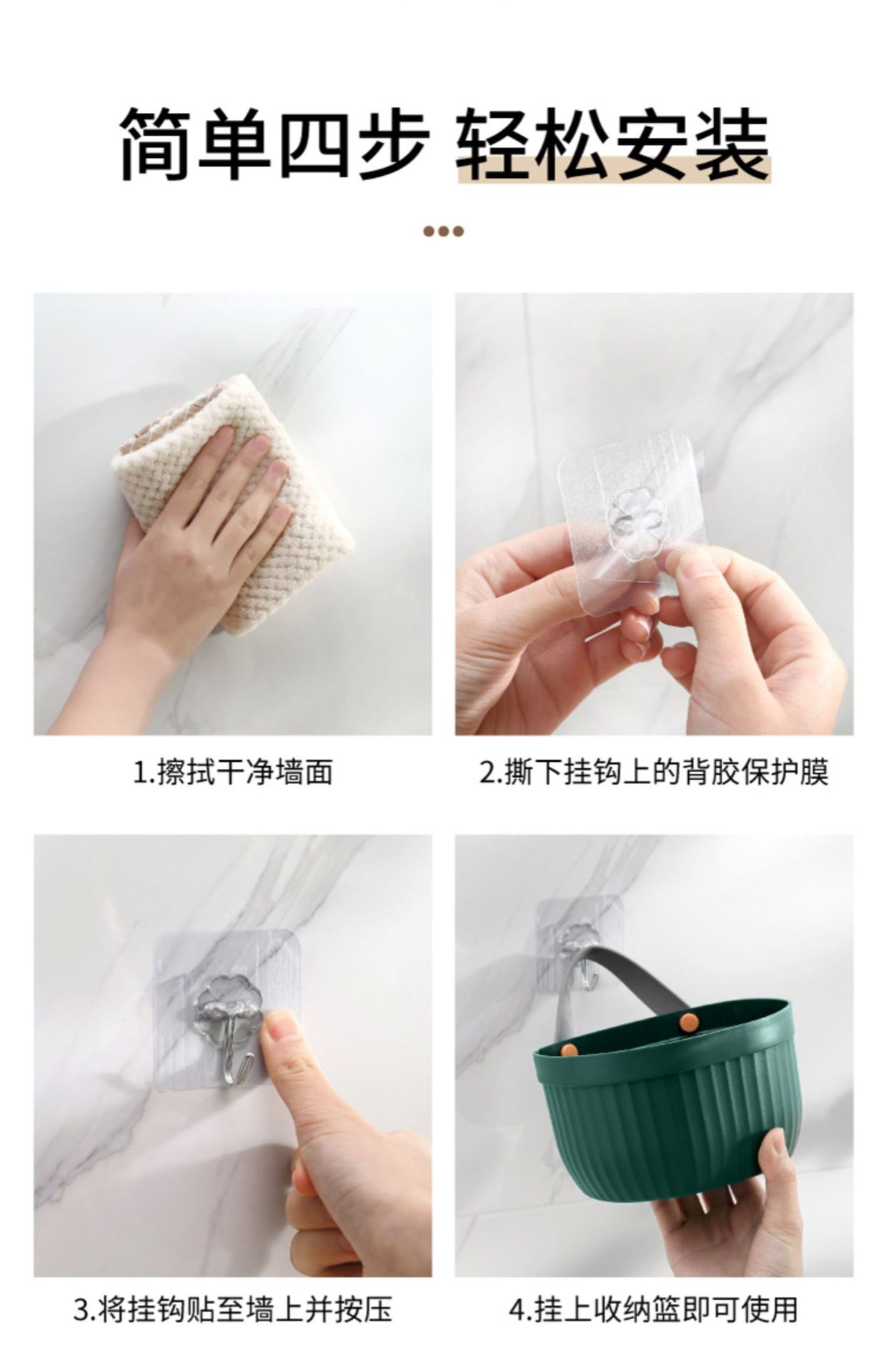 简单四步 轻松安装

1.擦拭干净墙面

2.撕下挂钩上的背胶保护膜

3.将挂钩贴至墙上并按压

4.挂上收纳篮即可使用