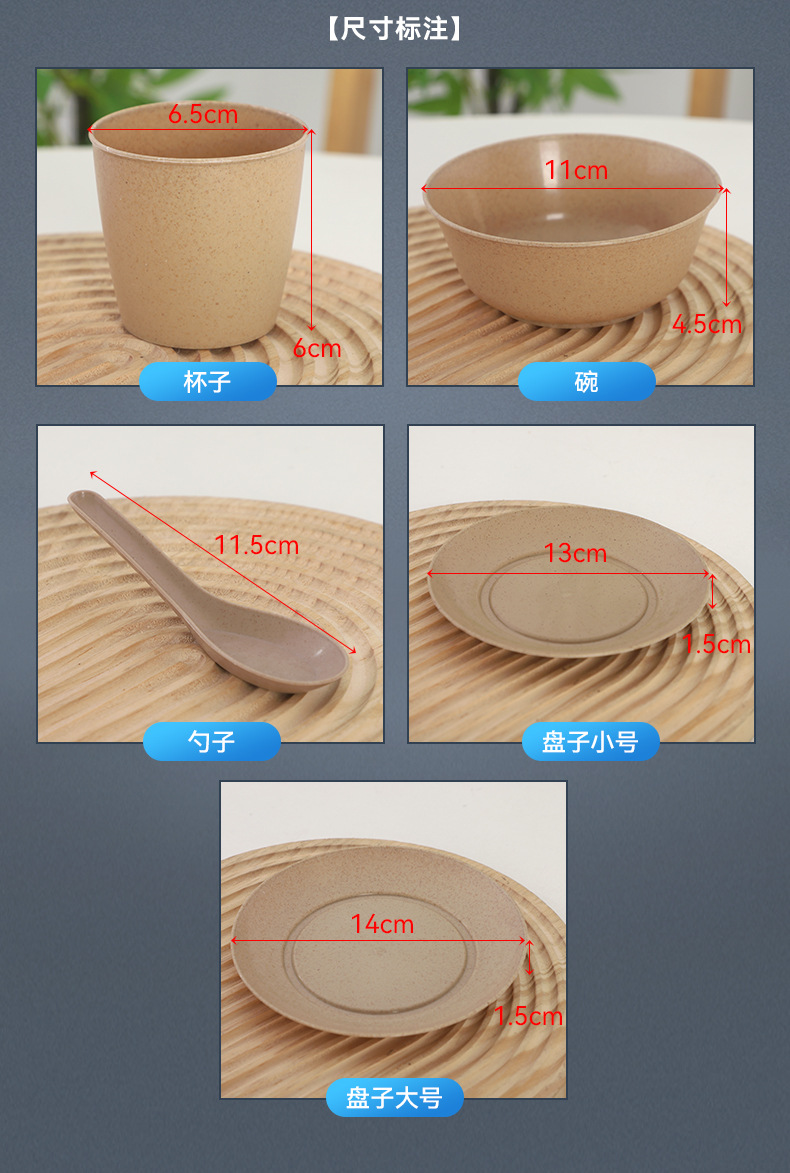 【尺寸标注】

6.5cm
6cm
杯子

11cm
4.5cm
碗

11.5cm
勺子

13cm
1.5cm
盘子小号

14cm
1.5cm
盘子大号