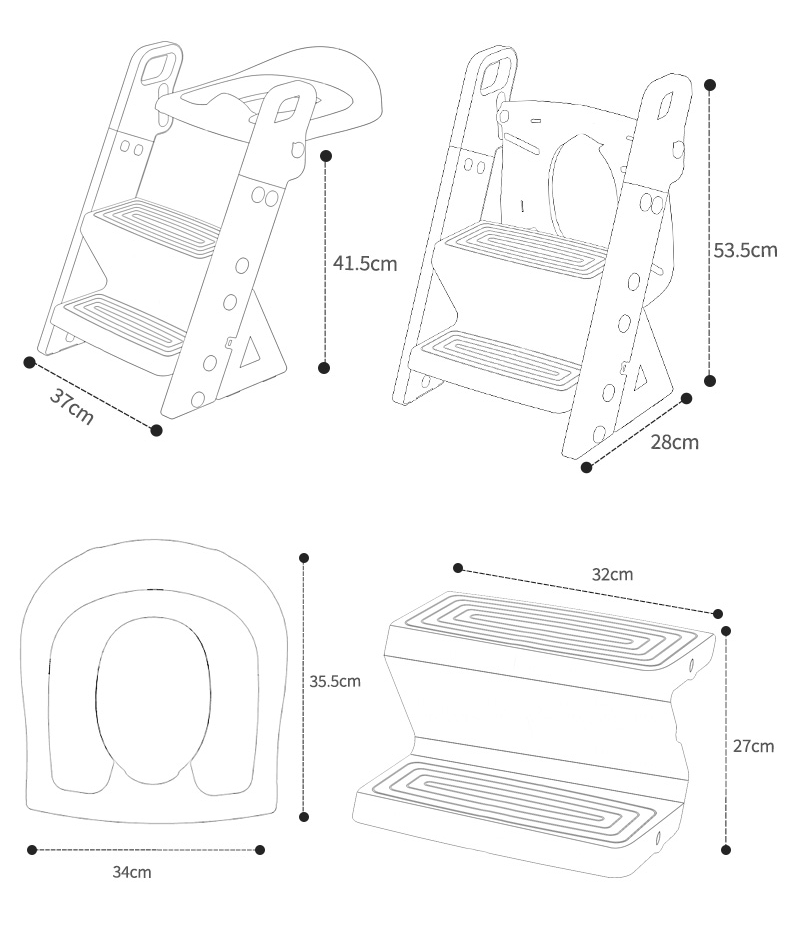 41.5cm

37cm

53.5cm

28cm

35.5cm

34cm

32cm

27cm