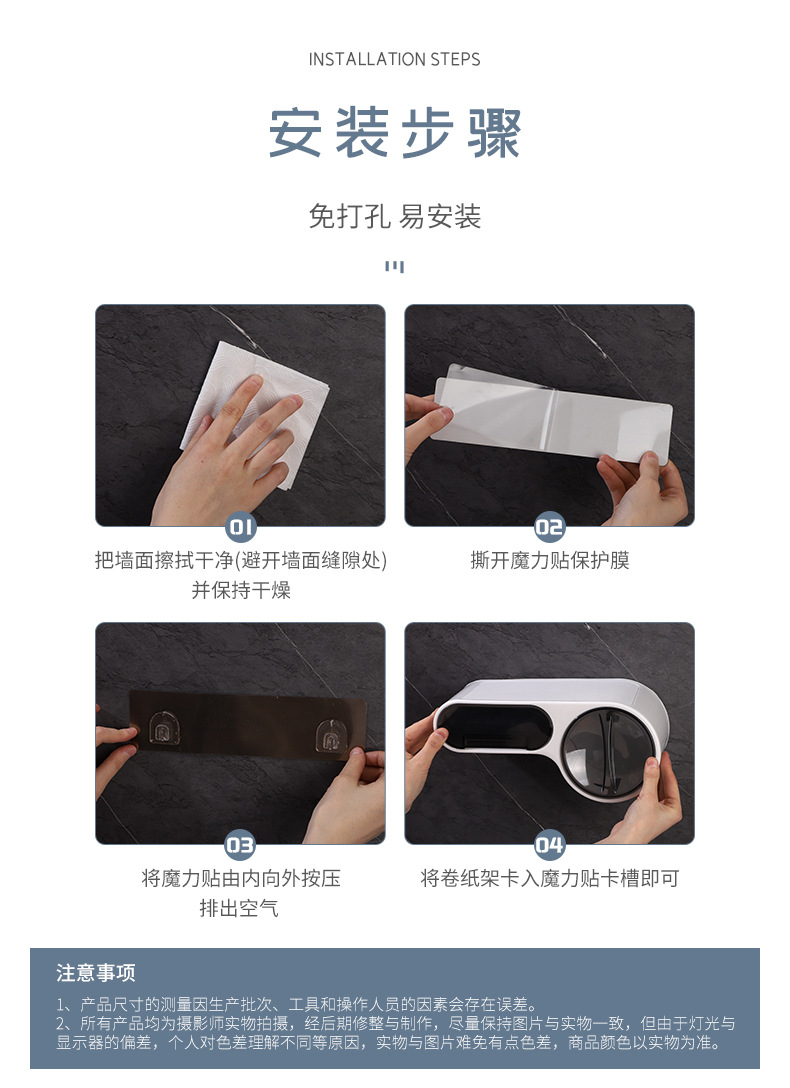 INSTALLATION STEPS

安装步骤

免打孔 易安装

01

把墙面擦拭干净(避开墙面缝隙处)
并保持干燥

02

撕开魔力贴保护膜

03

将魔力贴由内向外按压
排出空气

04

将卷纸架卡入魔力贴卡槽即可

注意事项

1、产品尺寸的测量因生产批次、工具和操作人员的因素会存在误差。
2、所有产品均为摄影师实物拍摄，经后期修整与制作，尽量保持图片与实物一致，但由于灯光与显示器的偏差，个人对色差理解不同等原因，实物与图片难免有点色差，商品颜色以实物为准。