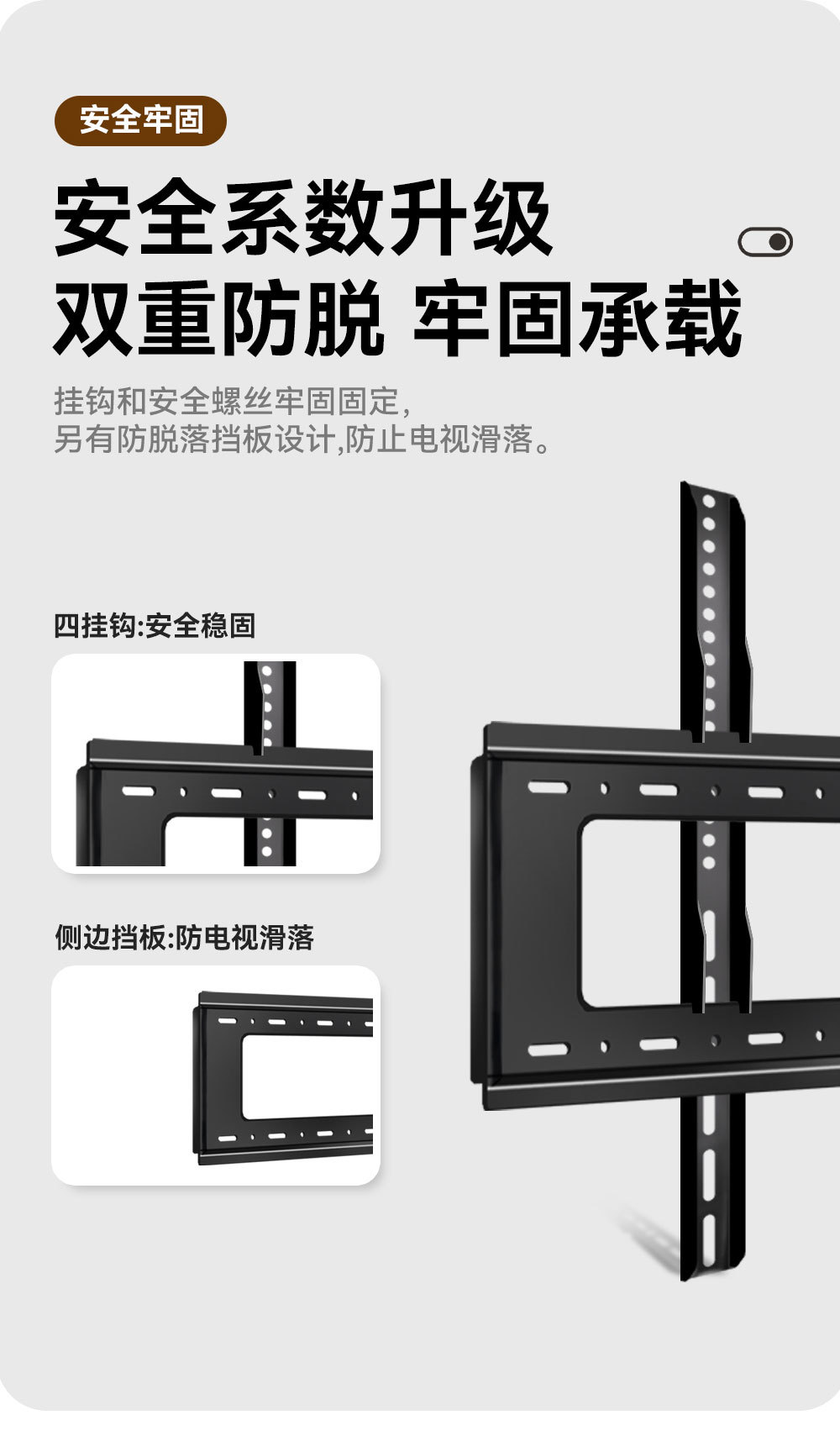 安全牢固

安全系数升级
双重防脱 牢固承载

挂钩和安全螺丝牢固固定,
另有防脱落挡板设计,防止电视滑落。

四挂钩:安全稳固

侧边挡板:防电视滑落