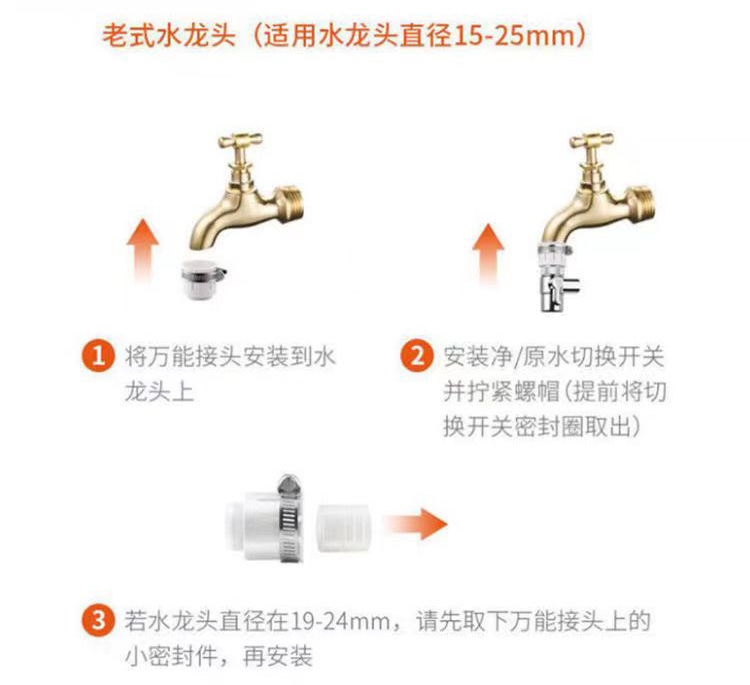 老式水龙头（适用水龙头直径15-25mm）

1 将万能接头安装到水龙头上

2 安装净/原水切换开关并拧紧螺帽（提前将切换开关密封圈取出）

3 若水龙头直径在19-24mm，请先取下万能接头上的小密封件，再安装