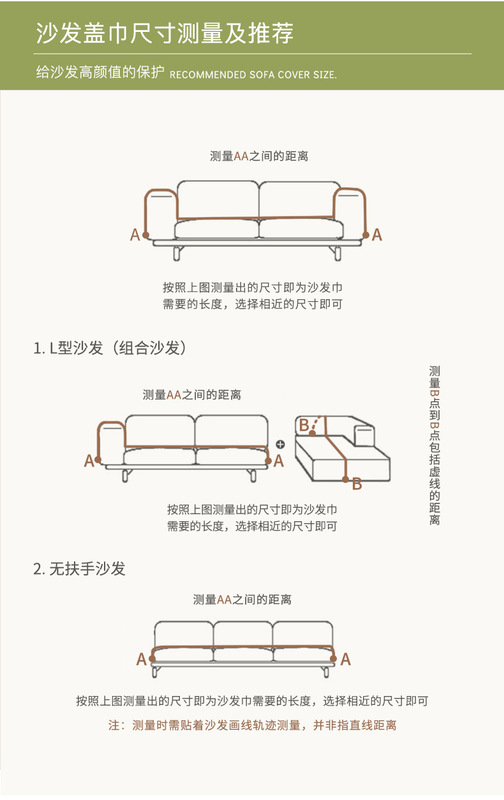 沙发盖巾尺寸测量及推荐

给沙发高颜值的保护 RECOMMENDED SOFA COVER SIZE.

测量AA之间的距离

A A

按照上图测量出的尺寸即为沙发巾需要的长度，选择相近的尺寸即可

1. L型沙发（组合沙发）

测量AA之间的距离

A A

B B

测量B点到B点包括虚线的距离

按照上图测量出的尺寸即为沙发巾需要的长度，选择相近的尺寸即可

2. 无扶手沙发

测量AA之间的距离

A A

按照上图测量出的尺寸即为沙发巾需要的长度，选择相近的尺寸即可

注：测量时需贴着沙发画线轨迹测量，并非指直线距离