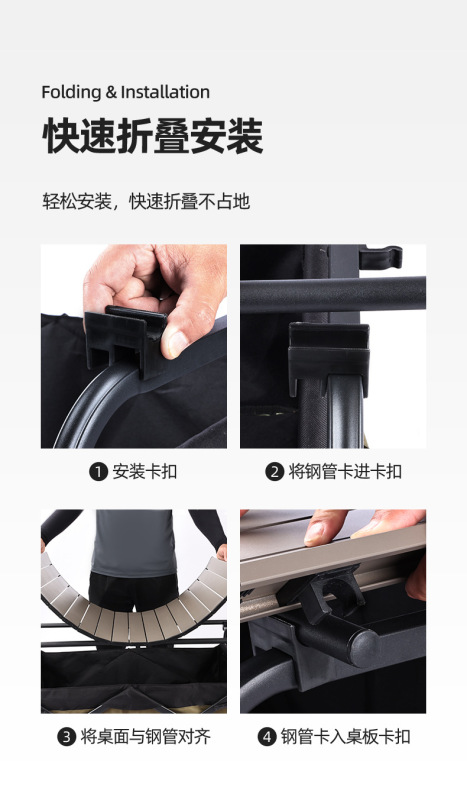 Folding & Installation

快速折叠安装

轻松安装，快速折叠不占地

❶ 安装卡扣

❷ 将钢管卡进卡扣

❸ 将桌面与钢管对齐

❹ 钢管卡入桌板卡扣