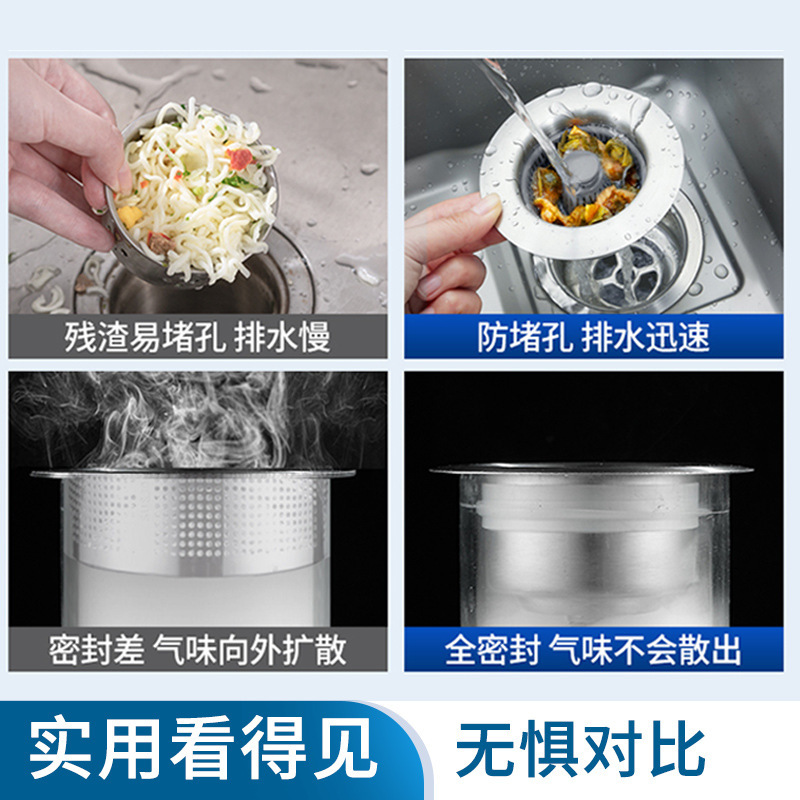 残渣易堵孔 排水慢

防堵孔 排水迅速

密封差 气味向外扩散

全密封 气味不会散出

实用看得见

无惧对比