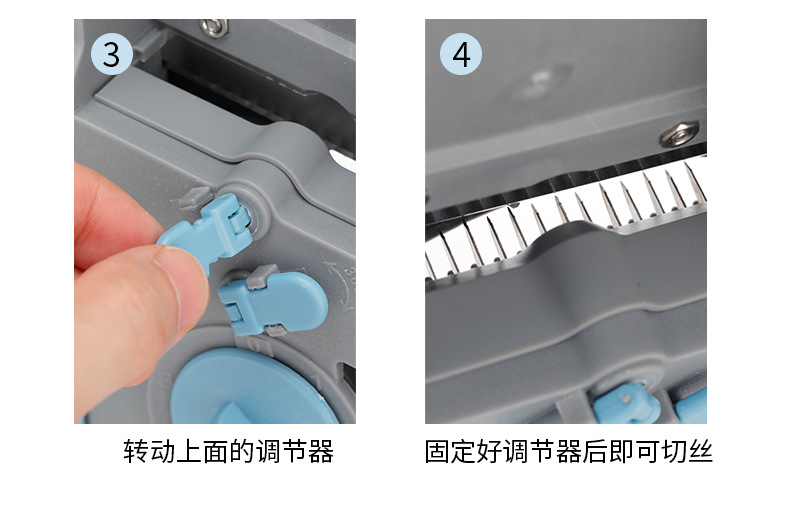 3

转动上面的调节器

4

固定好调节器后即可切丝