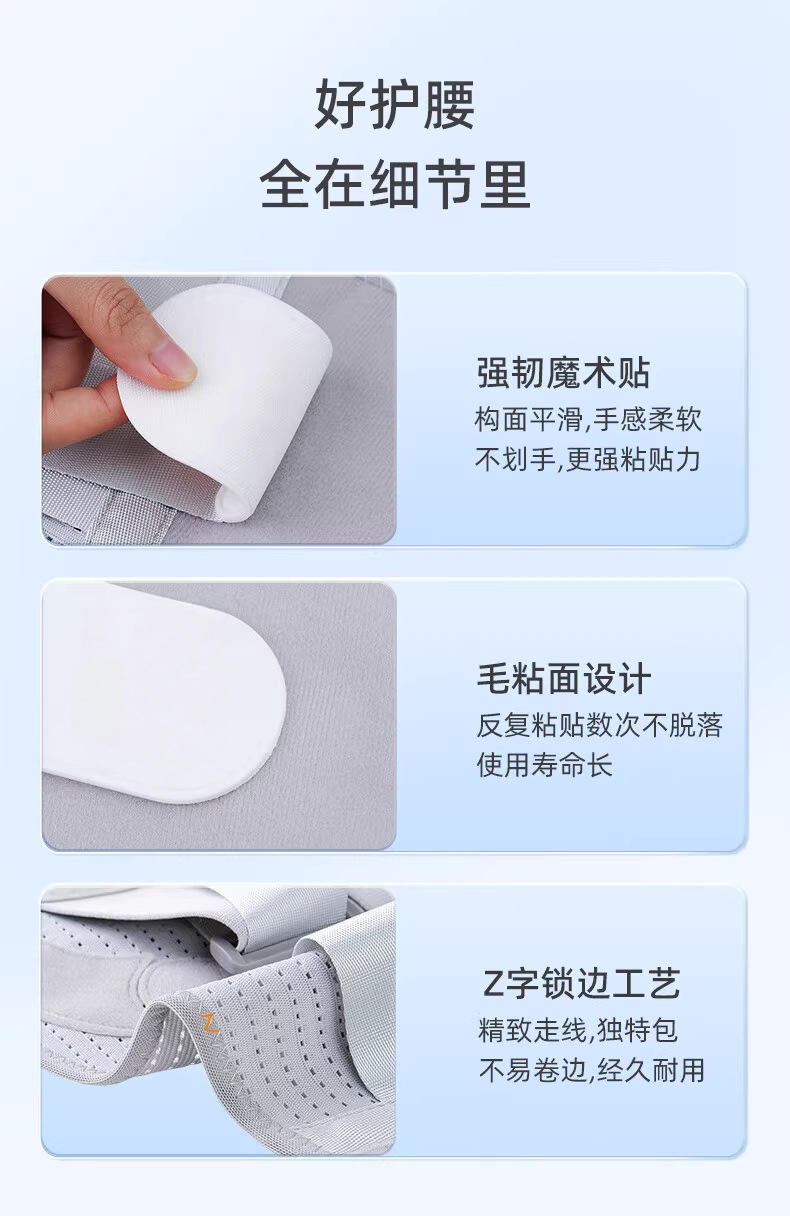 好护腰
全在细节里

强韧魔术贴
构面平滑,手感柔软
不划手,更强粘贴力

毛粘面设计
反复粘贴数次不脱落
使用寿命长

Z字锁边工艺
精致走线,独特包
不易卷边,经久耐用