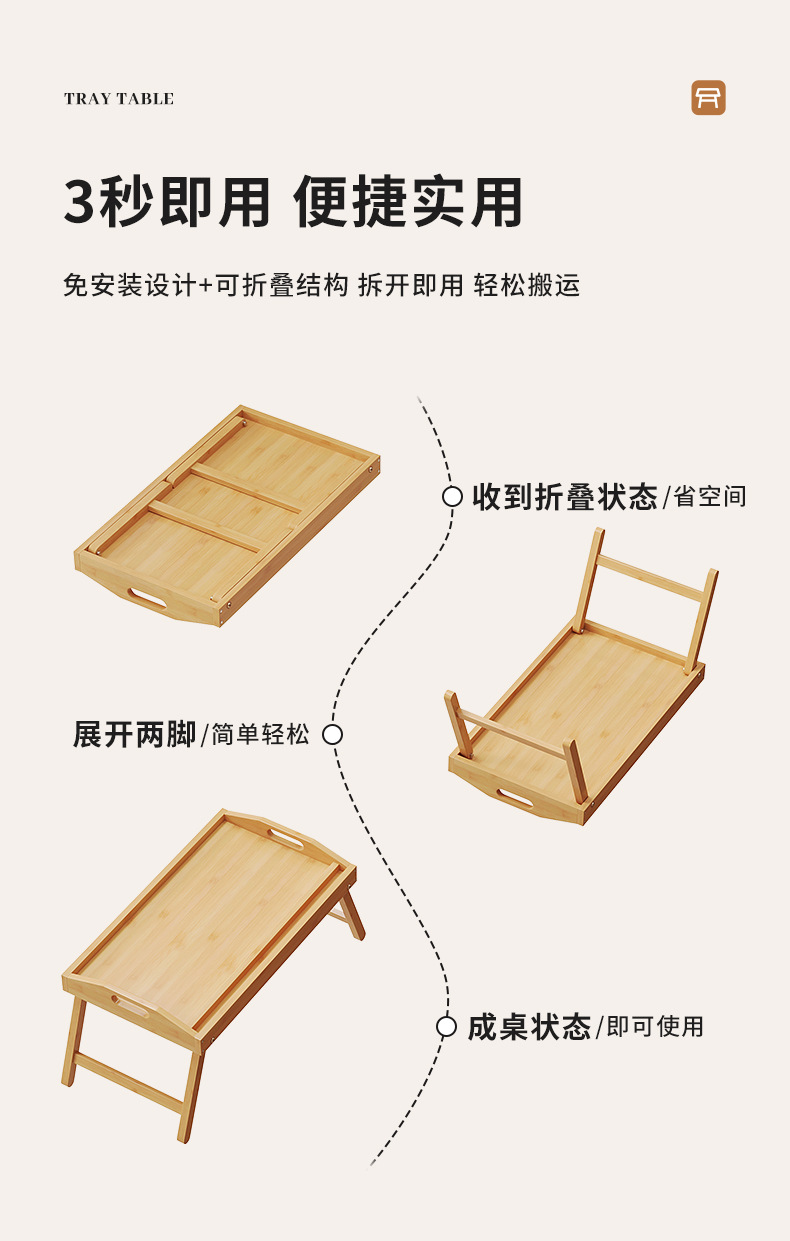 TRAY TABLE

3秒即用 便捷实用

免安装设计+可折叠结构 拆开即用 轻松搬运

收到折叠状态/省空间

展开两脚/简单轻松

成桌状态/即可使用