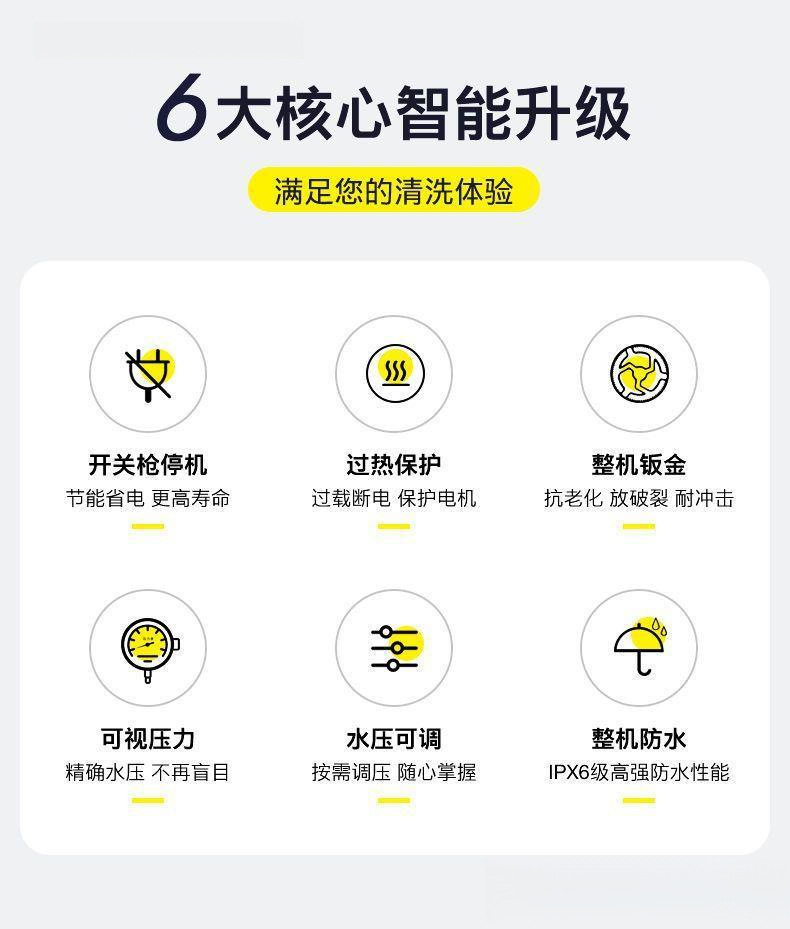 6大核心智能升级

满足您的清洗体验

开关枪停机
节能省电 更高寿命

过热保护
过载断电 保护电机

整机钣金
抗老化 放破裂 耐冲击

可视压力
精确水压 不再盲目

水压可调
按需调压 随心掌握

整机防水
IPX6级高强防水性能