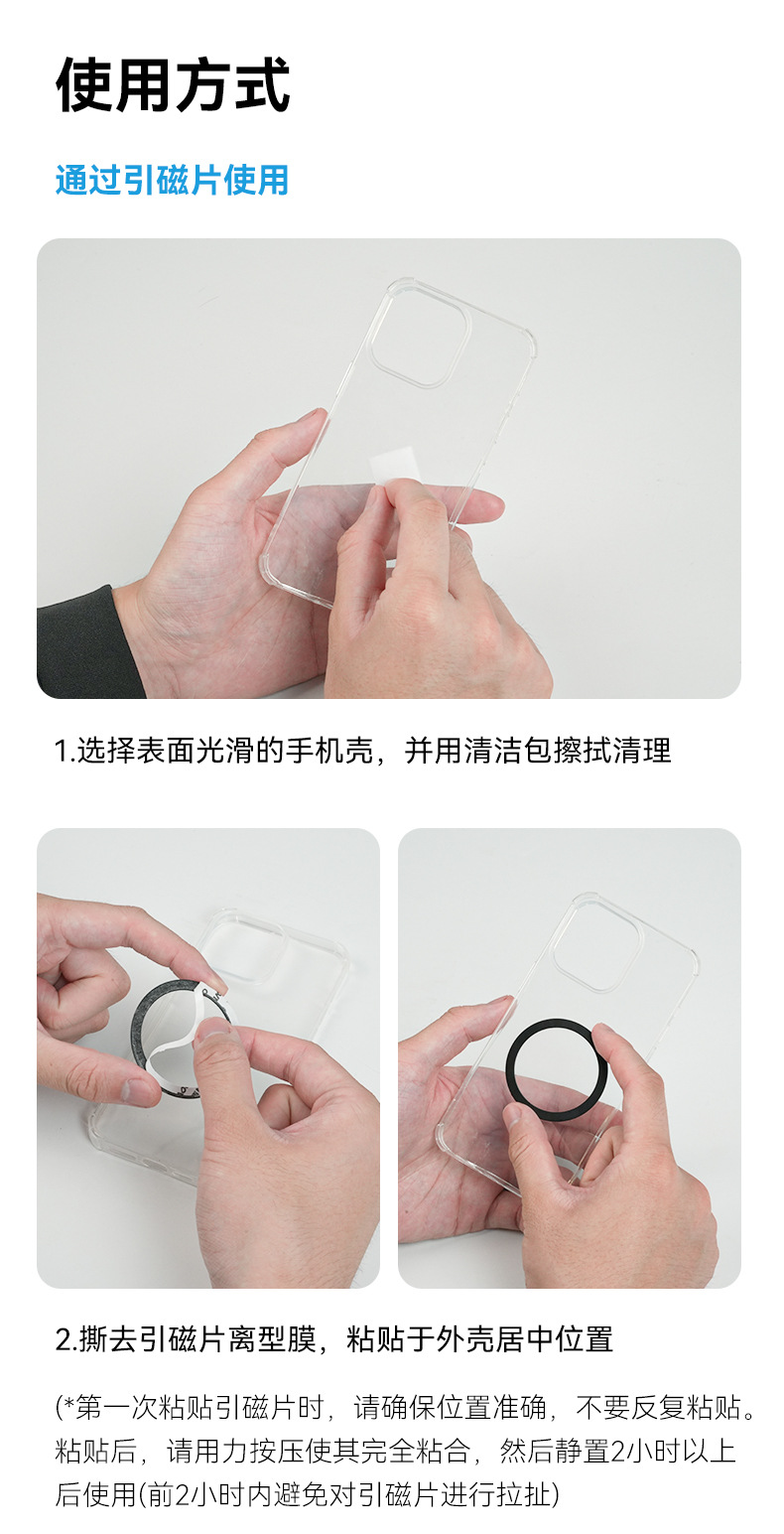 使用方式

通过引磁片使用

1.选择表面光滑的手机壳，并用清洁包擦拭清理

2.撕去引磁片离型膜，粘贴于外壳居中位置

(*第一次粘贴引磁片时，请确保位置准确，不要反复粘贴。粘贴后，请用力按压使其完全粘合，然后静置2小时以上后使用(前2小时内避免对引磁片进行拉扯)