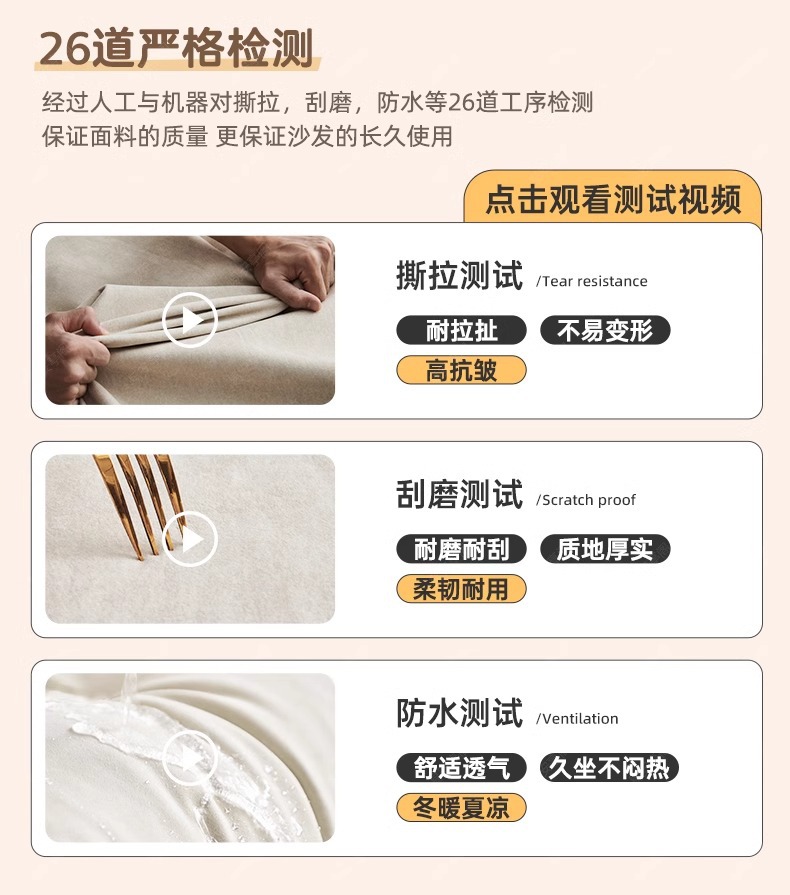 26道严格检测

经过人工与机器对撕拉，刮磨，防水等26道工序检测
保证面料的质量 更保证沙发的长久使用

点击观看测试视频

撕拉测试 /Tear resistance

耐拉扯 不易变形
高抗皱

刮磨测试 /Scratch proof

耐磨耐刮 质地厚实
柔韧耐用

防水测试 /Ventilation

舒适透气 久坐不闷热
冬暖夏凉