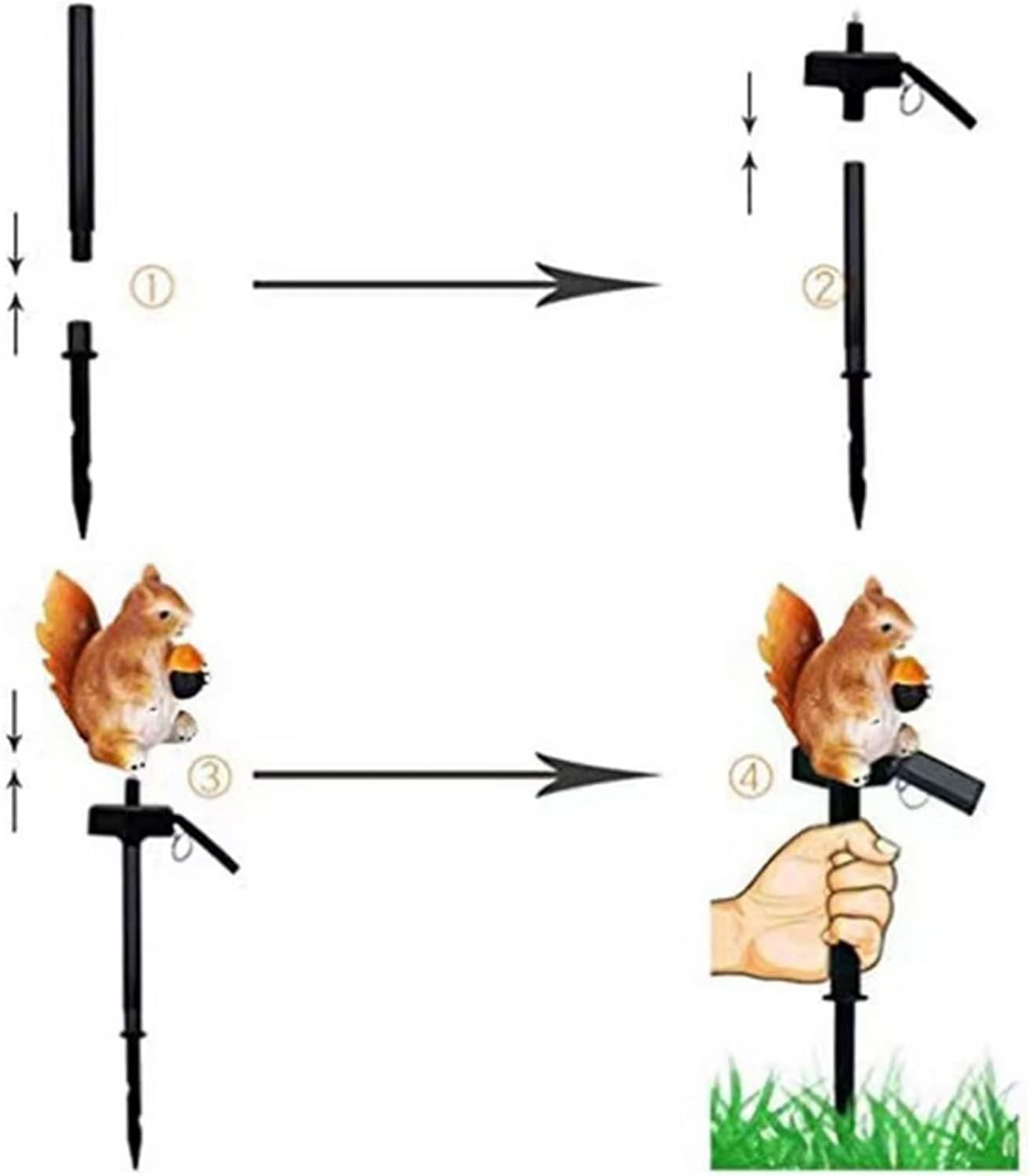 ①

②

③

④