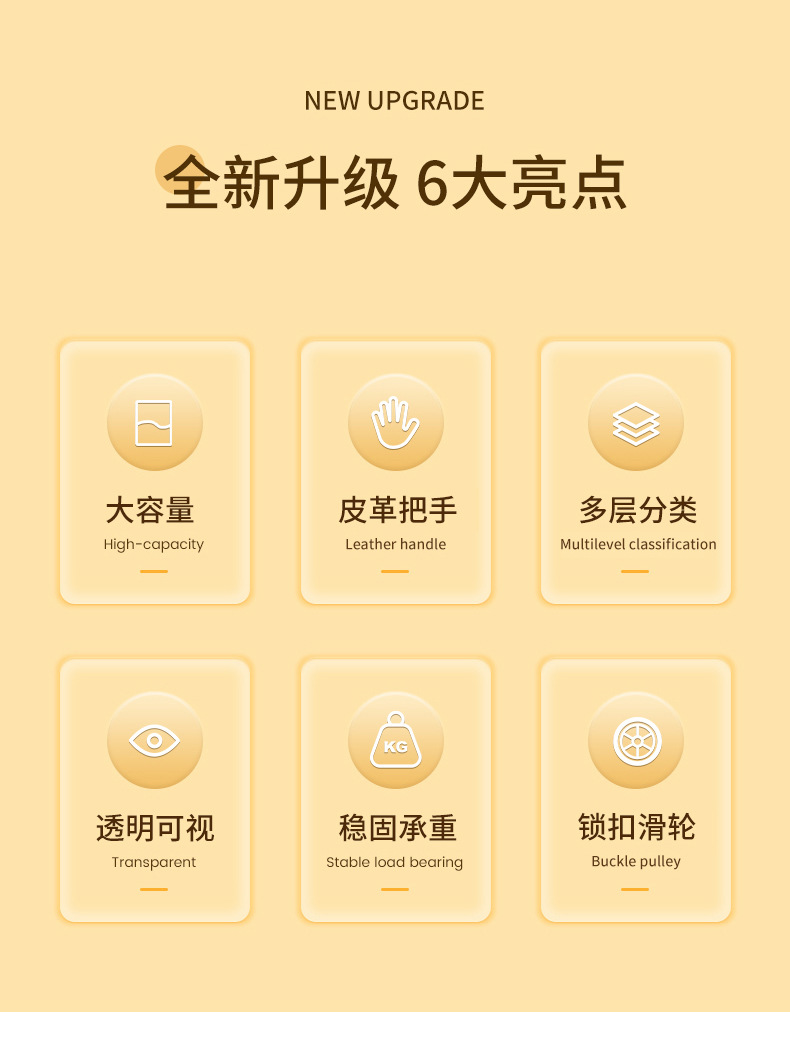 NEW UPGRADE

全新升级 6大亮点

大容量
High-capacity

皮革把手
Leather handle

多层分类
Multilevel classification

透明可视
Transparent

KG

稳固承重
Stable load bearing

锁扣滑轮
Buckle pulley