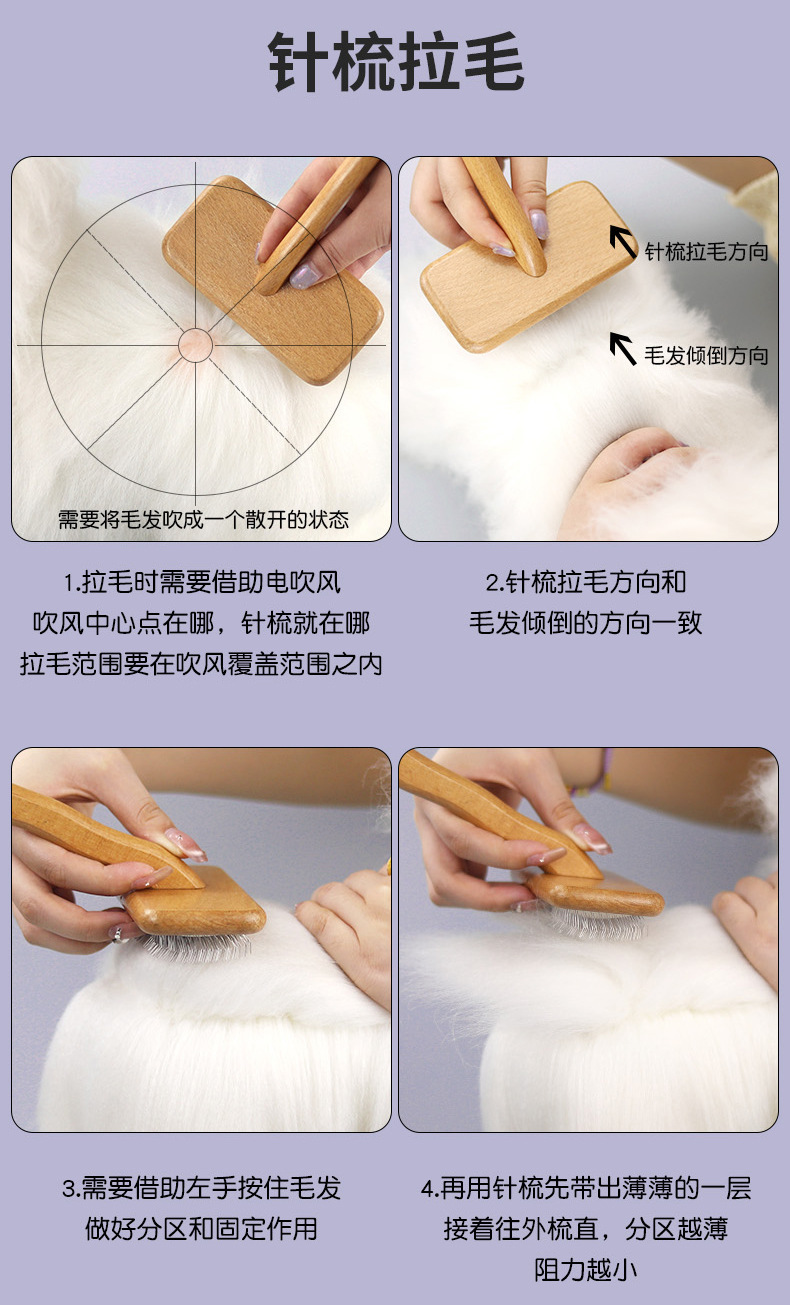 针梳拉毛

需要将毛发吹成一个散开的状态

针梳拉毛方向

毛发倾倒方向

1.拉毛时需要借助电吹风
吹风中心点在哪，针梳就在哪
拉毛范围要在吹风覆盖范围之内

2.针梳拉毛方向和
毛发倾倒的方向一致

3.需要借助左手按住毛发
做好分区和固定作用

4.再用针梳先带出薄薄的一层
接着往外梳直，分区越薄
阻力越小