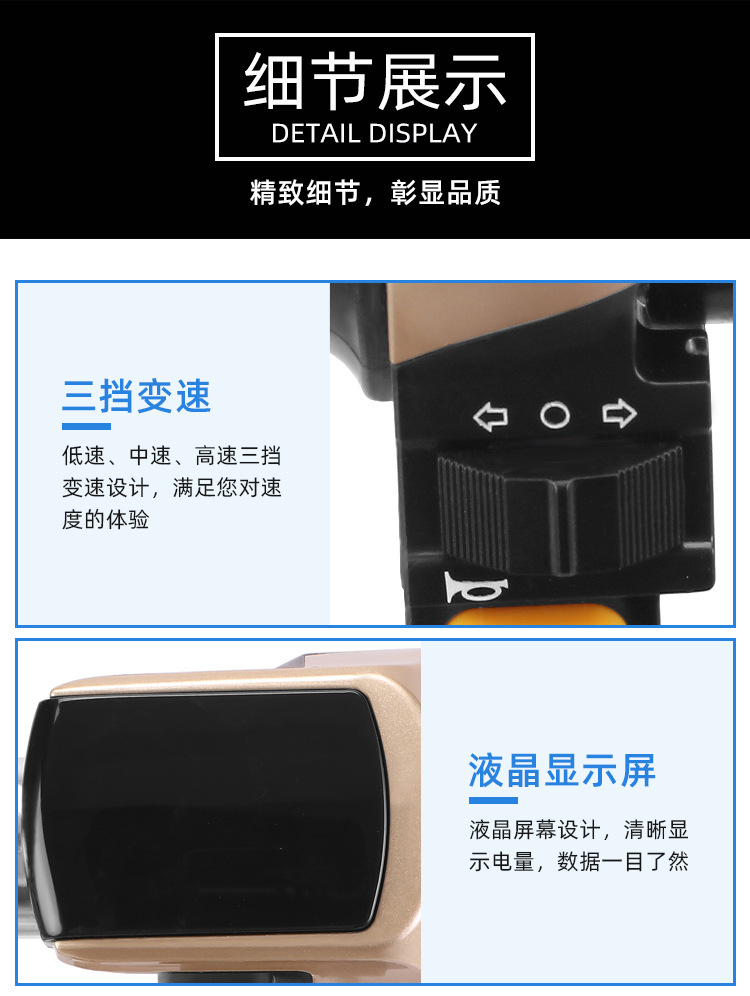 细节展示
DETAIL DISPLAY

精致细节，彰显品质

三挡变速

低速、中速、高速三挡变速设计，满足您对速度的体验

液晶显示屏

液晶屏幕设计，清晰显示电量，数据一目了然