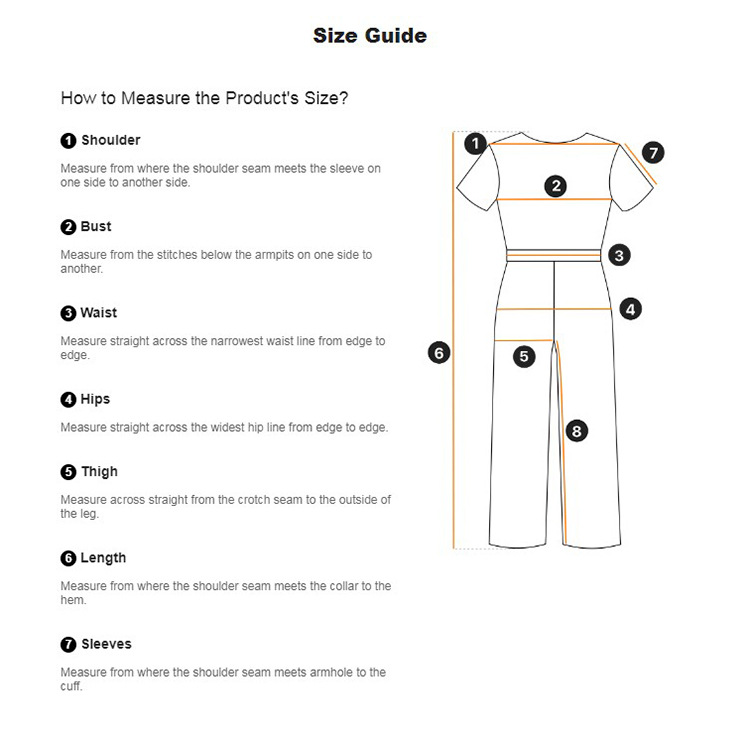 Size Guide

How to Measure the Product's Size?

1 Shoulder

Measure from where the shoulder seam meets the sleeve on one side to another side.

2 Bust

Measure from the stitches below the armpits on one side to another.

3 Waist

Measure straight across the narrowest waist line from edge to edge.

4 Hips

Measure straight across the widest hip line from edge to edge.

5 Thigh

Measure across straight from the crotch seam to the outside of the leg.

6 Length

Measure from where the shoulder seam meets the collar to the hem.

7 Sleeves

Measure from where the shoulder seam meets armhole to the cuff.

1
7
2
3
4
6
5
8