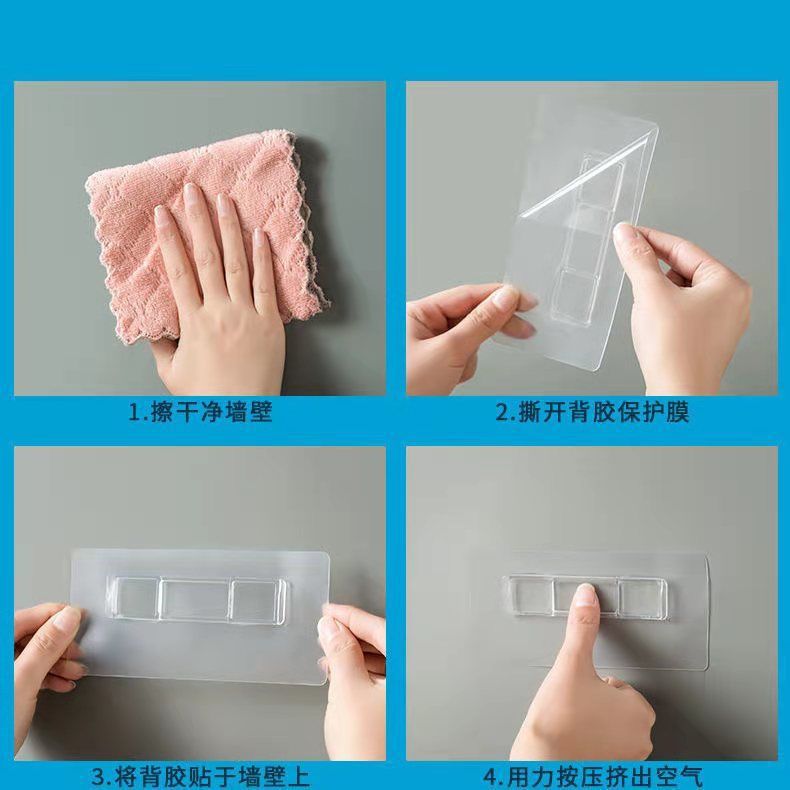 1.擦干净墙壁

2.撕开背胶保护膜

3.将背胶贴于墙壁上

4.用力按压挤出空气