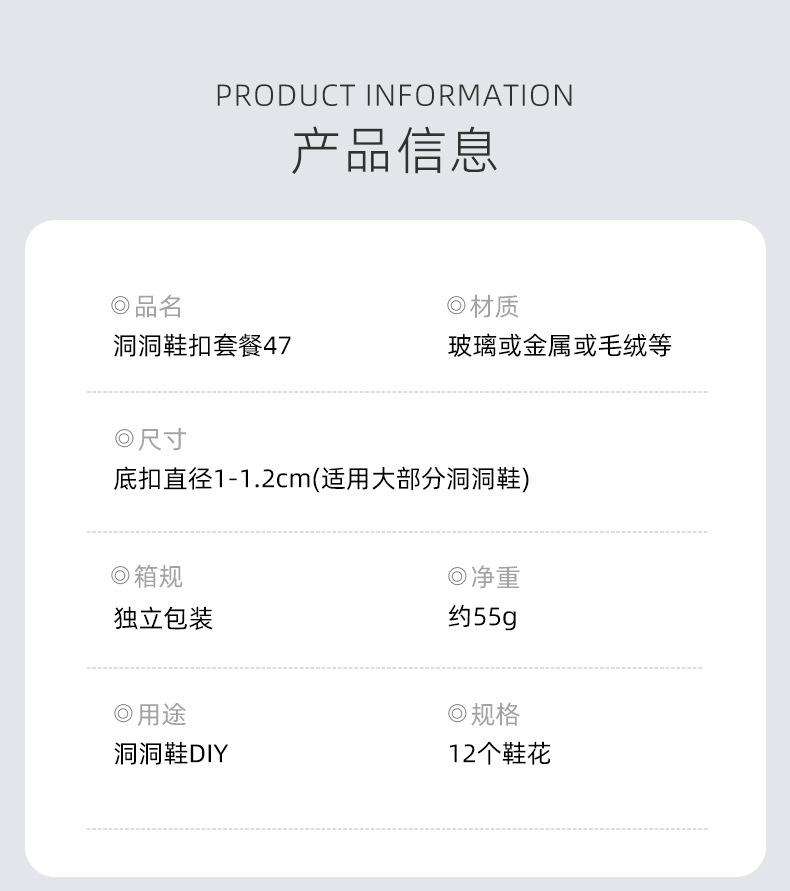 PRODUCT INFORMATION
产品信息

◎品名
洞洞鞋扣套餐47

◎材质
玻璃或金属或毛绒等

◎尺寸
底扣直径1-1.2cm(适用大部分洞洞鞋)

◎箱规
独立包装

◎净重
约55g

◎用途
洞洞鞋DIY

◎规格
12个鞋花