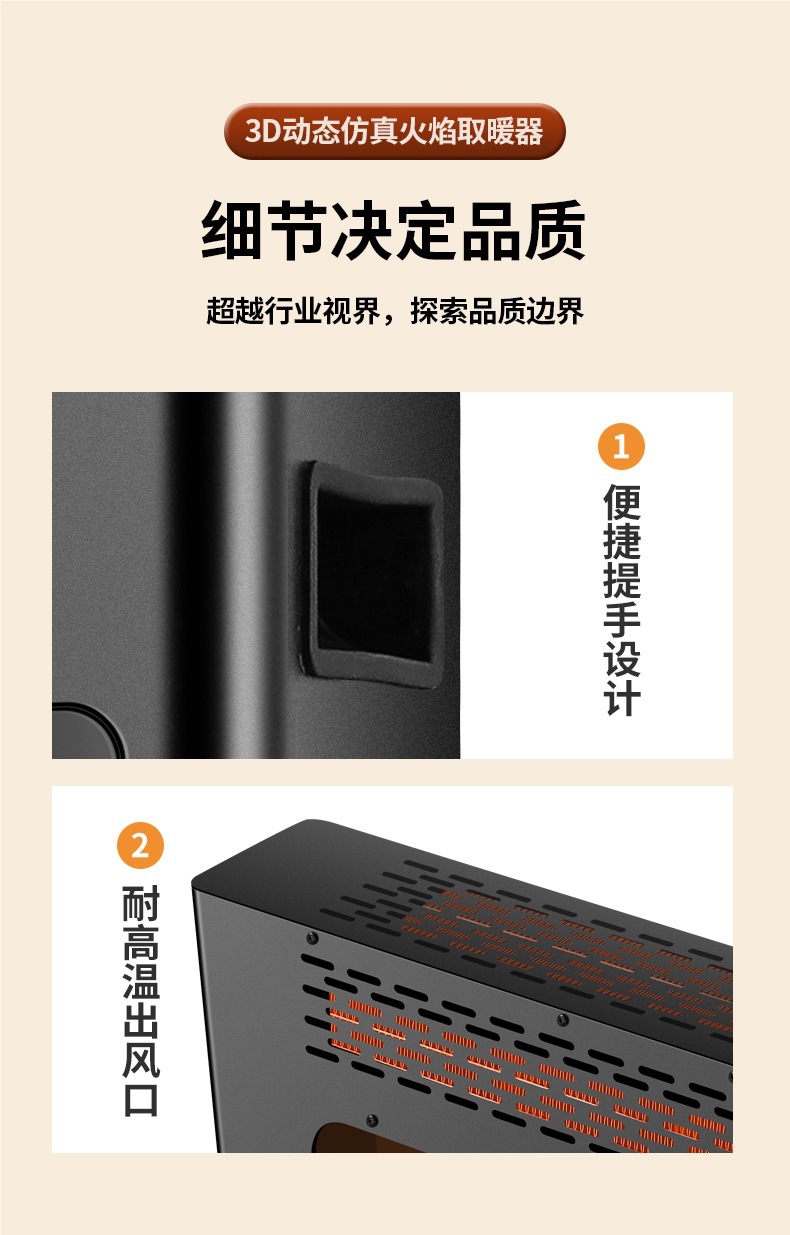 3D动态仿真火焰取暖器

细节决定品质

超越行业视界，探索品质边界

1
便捷提手设计

2
耐高温出风口