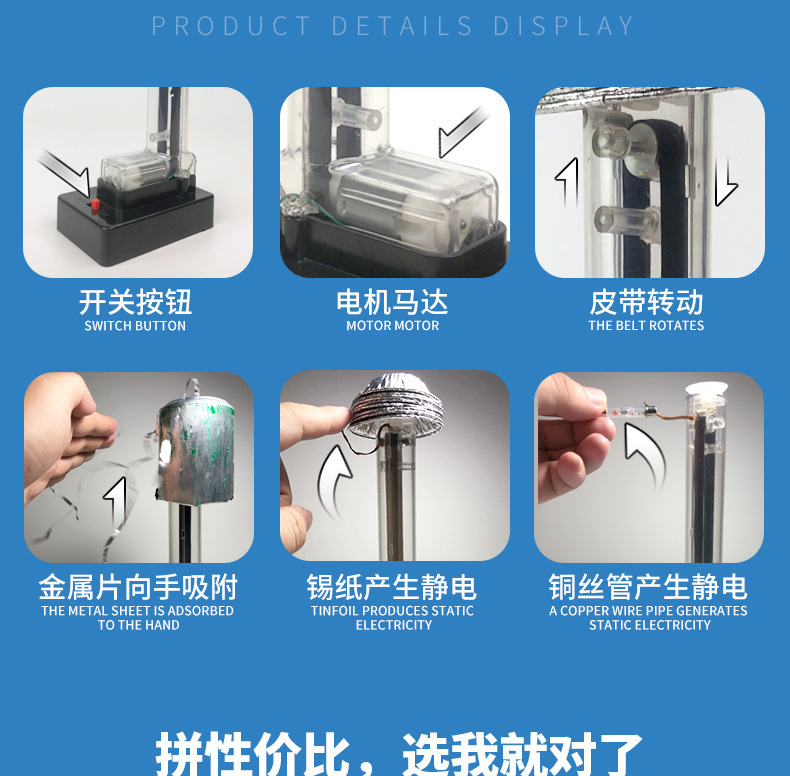 PRODUCT DETAILS DISPLAY

开关按钮
SWITCH BUTTON

电机马达
MOTOR MOTOR

皮带转动
THE BELT ROTATES

金属片向手吸附
THE METAL SHEET IS ADSORBED TO THE HAND

锡纸产生静电
TINFOIL PRODUCES STATIC ELECTRICITY

铜丝管产生静电
A COPPER WIRE PIPE GENERATES STATIC ELECTRICITY

拼性价比，选我就对了