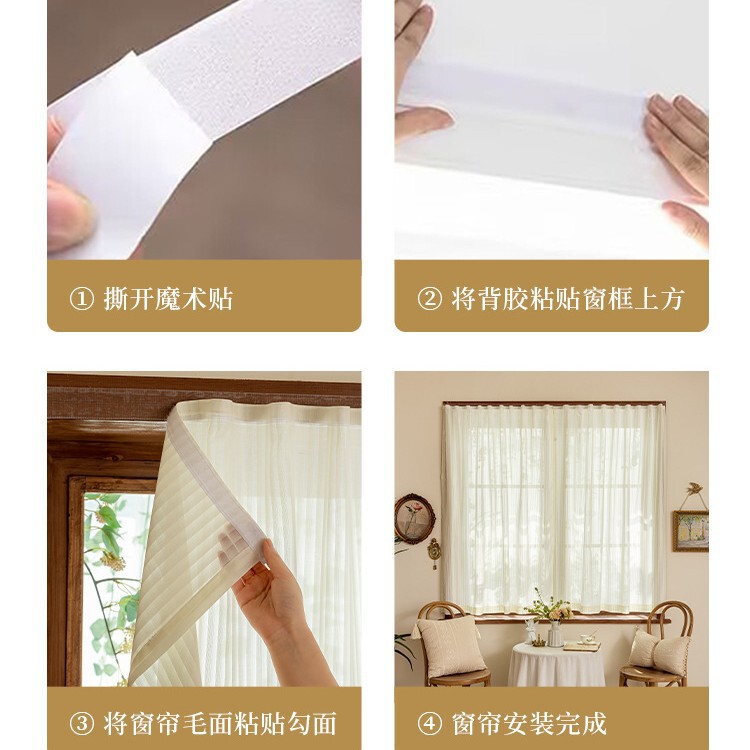 ① 撕开魔术贴

② 将背胶粘贴窗框上方

③ 将窗帘毛面粘贴勾面

④ 窗帘安装完成