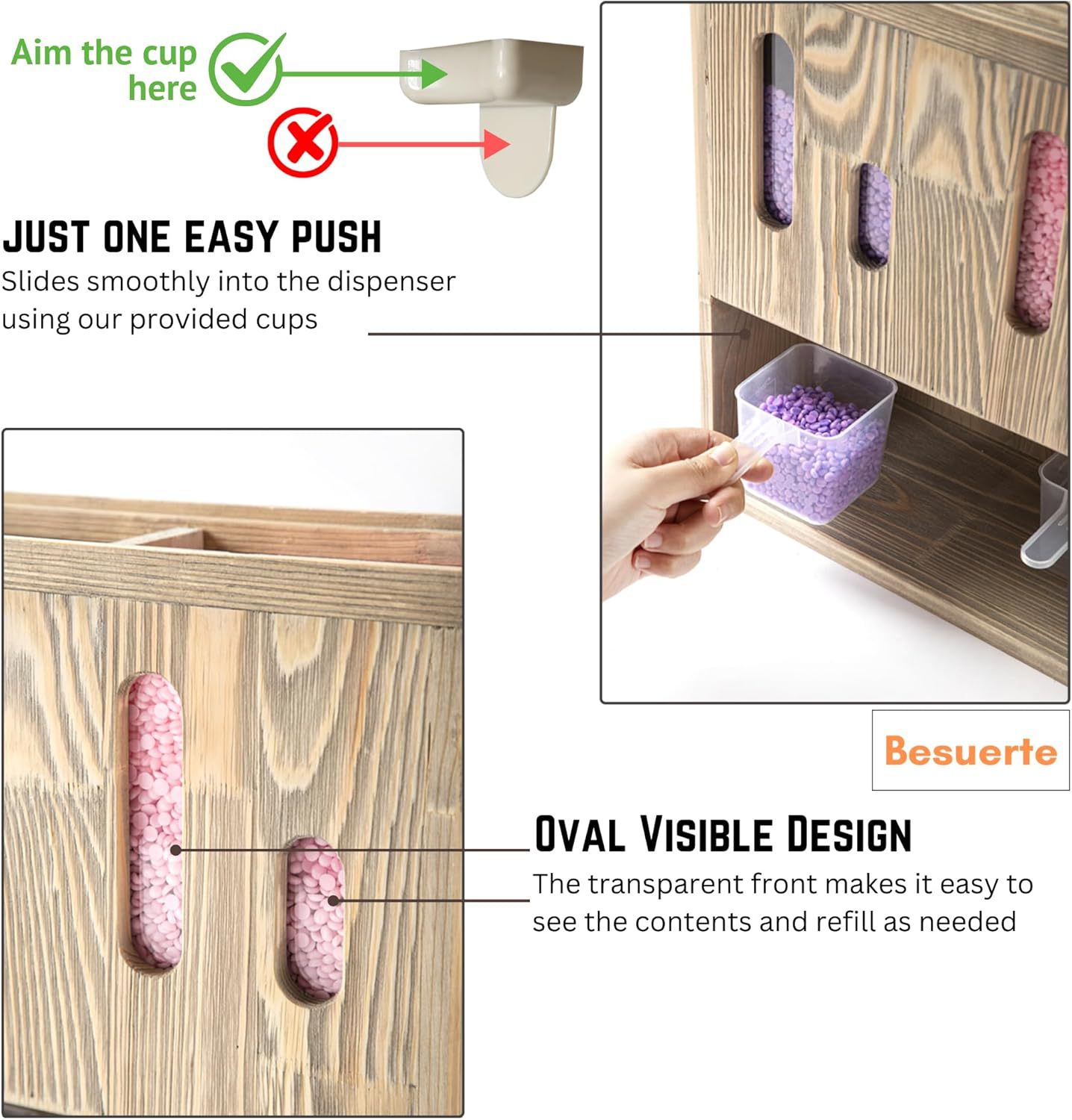 Aim the cup here

JUST ONE EASY PUSH
Slides smoothly into the dispenser using our provided cups

Besuerte

OVAL VISIBLE DESIGN
The transparent front makes it easy to see the contents and refill as needed