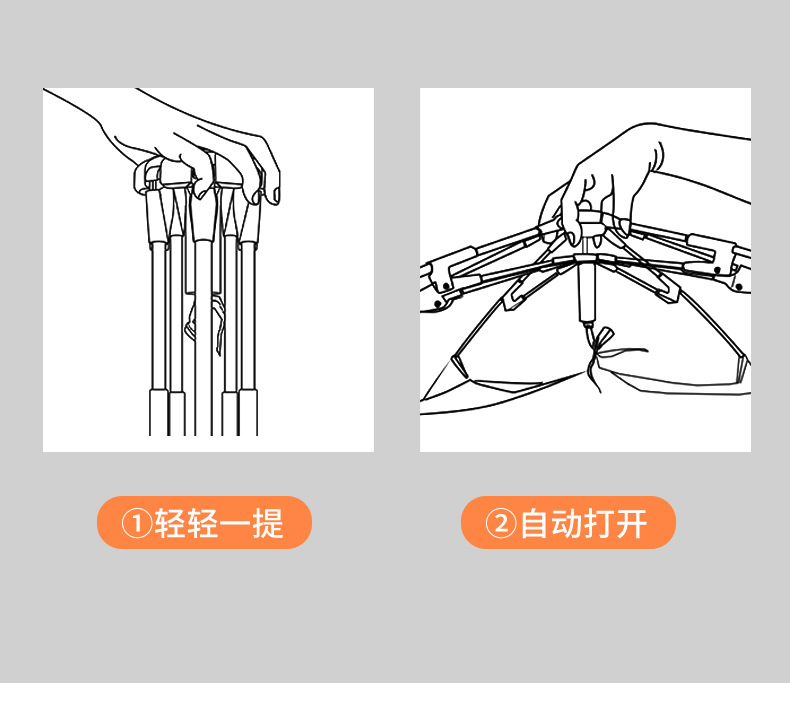 ①轻轻一提

②自动打开