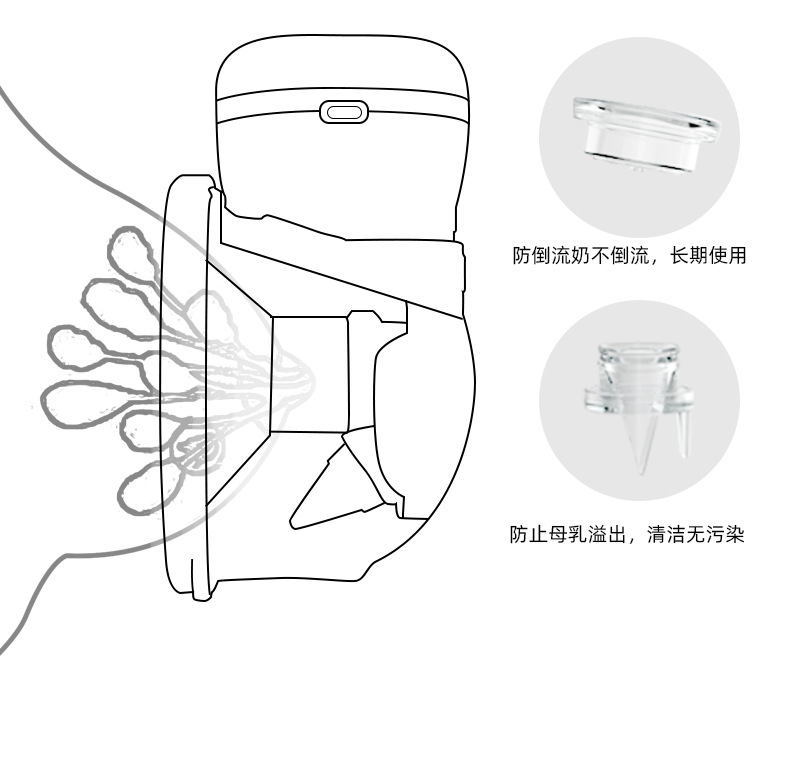 防倒流奶不倒流，长期使用

防止母乳溢出，清洁无污染