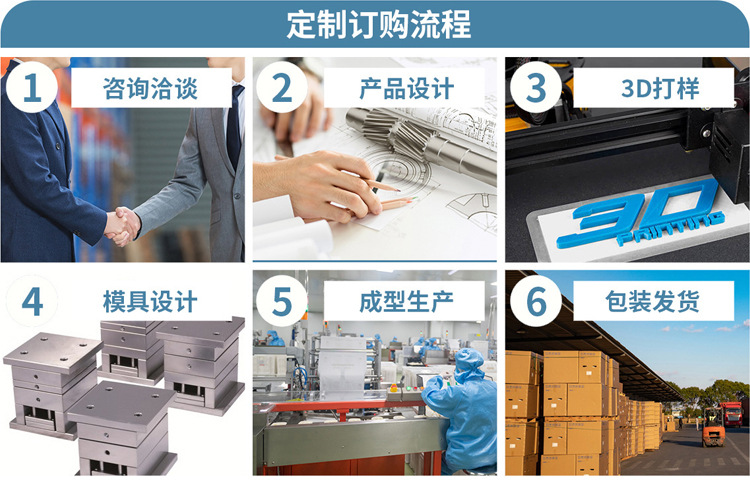 定制订购流程

1 咨询洽谈

2 产品设计

3 3D打样

3D PRINTING

4 模具设计

5 成型生产

6 包装发货