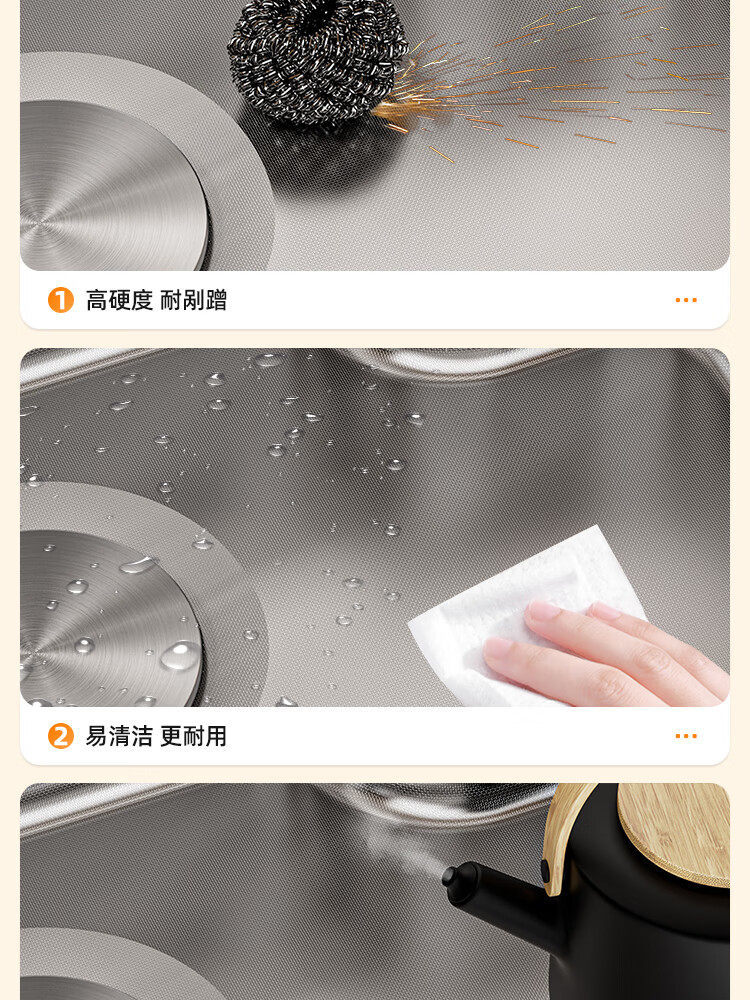 1 高硬度 耐剐蹭

...

2 易清洁 更耐用

...