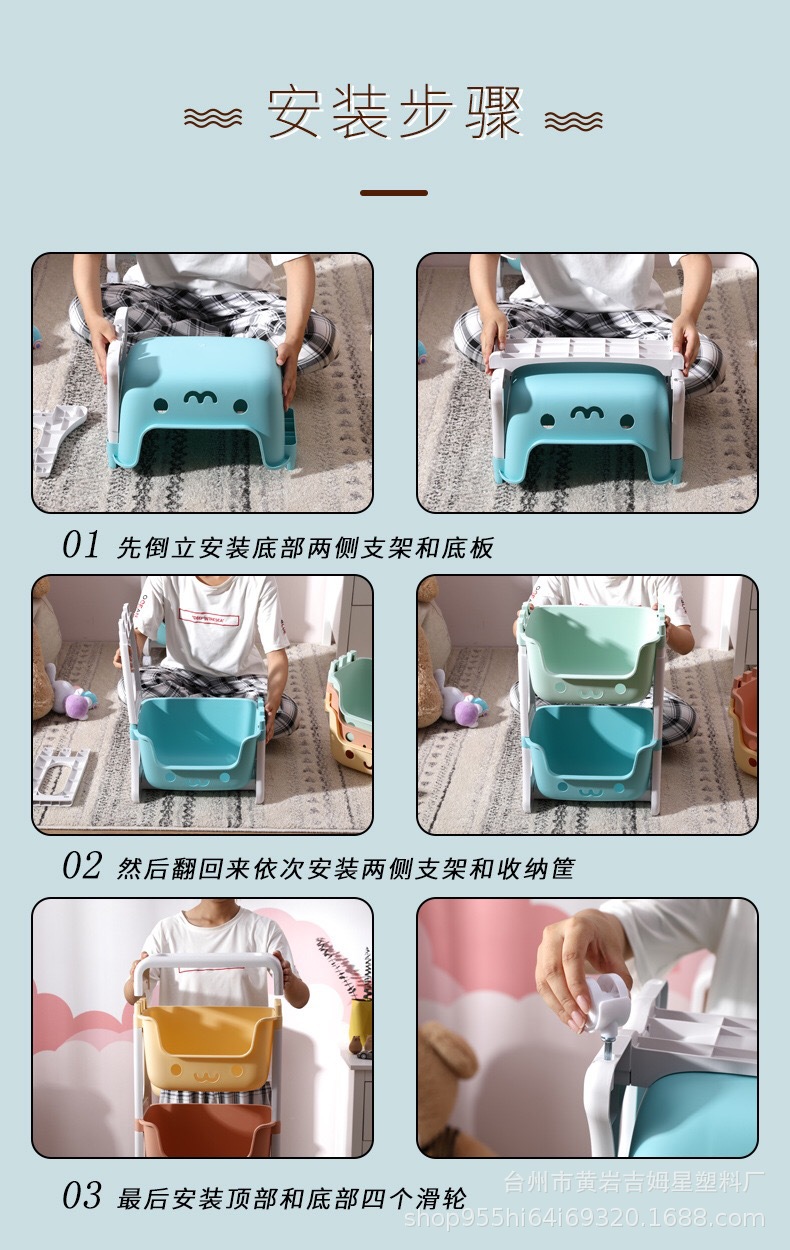 安装步骤

01 先倒立安装底部两侧支架和底板

02 然后翻回来依次安装两侧支架和收纳筐

03 最后安装顶部和底部四个滑轮

台州市黄岩吉姆星塑料厂
shop955hi64i69320.1688.com