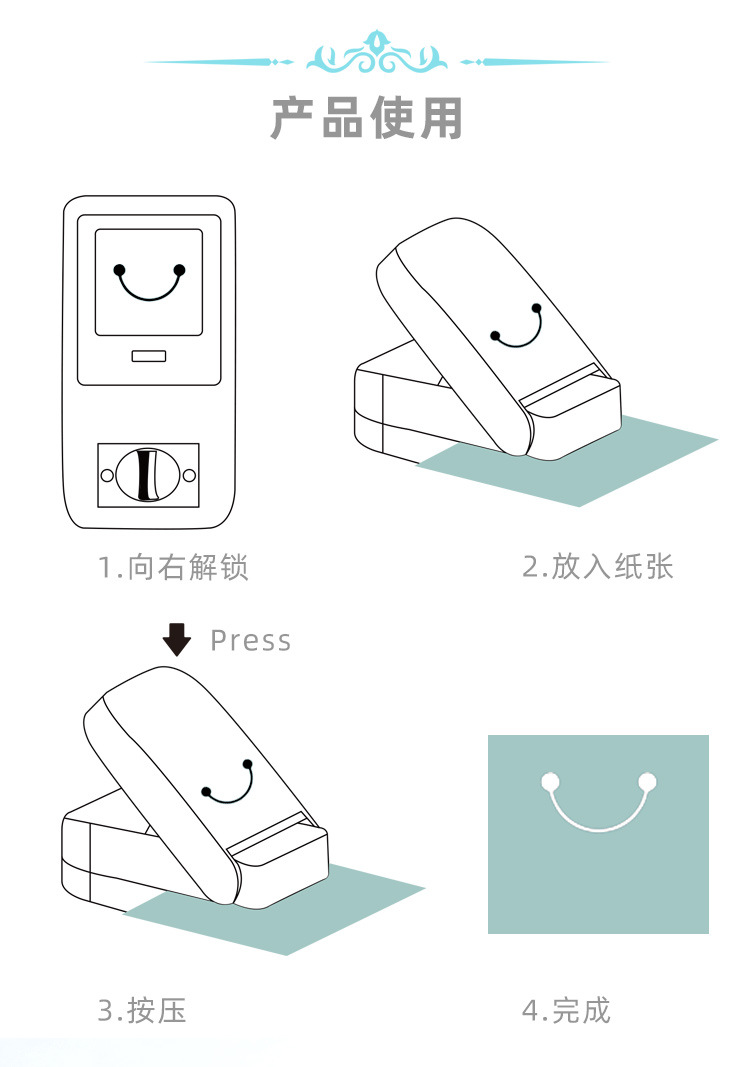 产品使用

1.向右解锁

2.放入纸张

Press

3.按压

4.完成