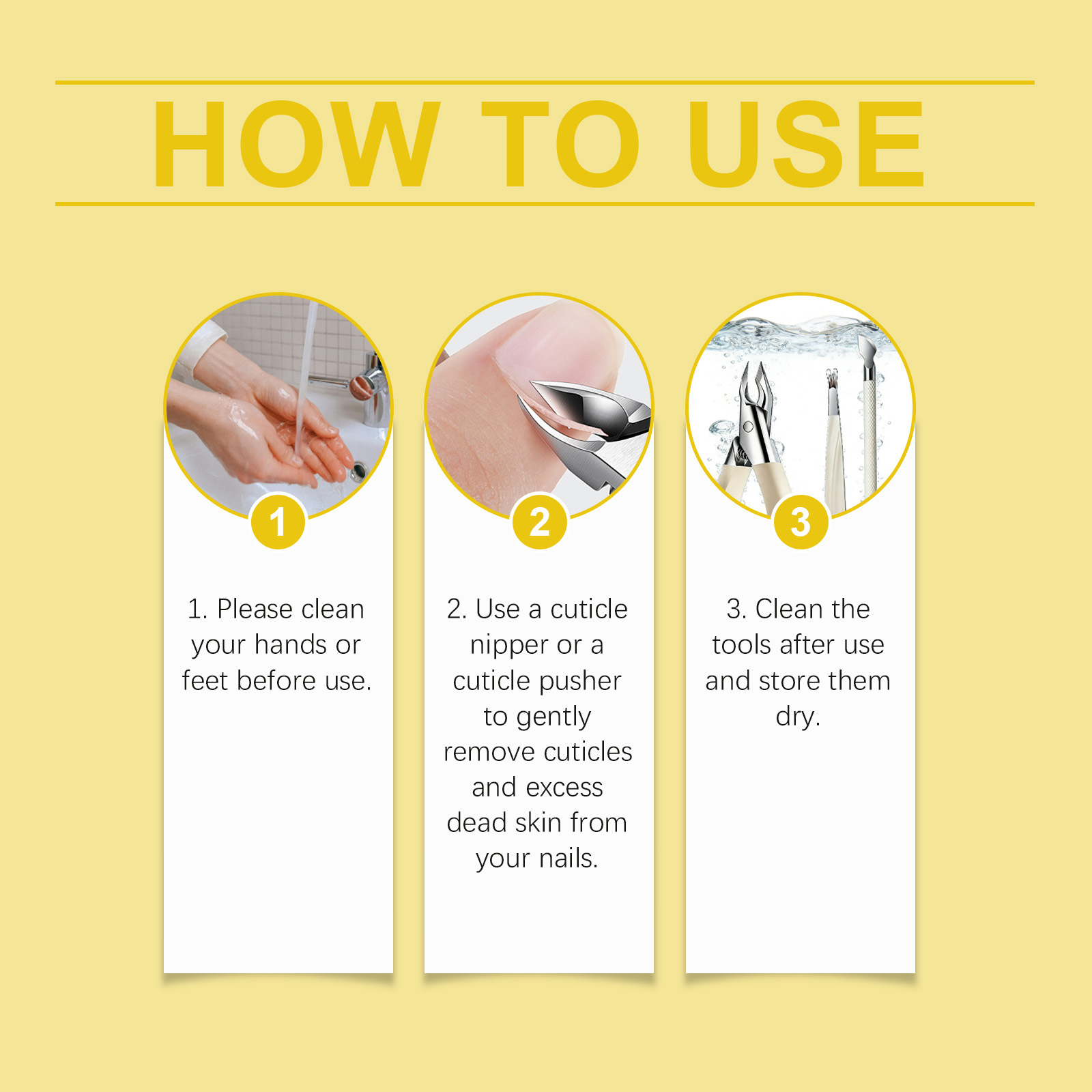 HOW TO USE

1

1. Please clean your hands or feet before use.

2

2. Use a cuticle nipper or a cuticle pusher to gently remove cuticles and excess dead skin from your nails.

3

3. Clean the tools after use and store them dry.