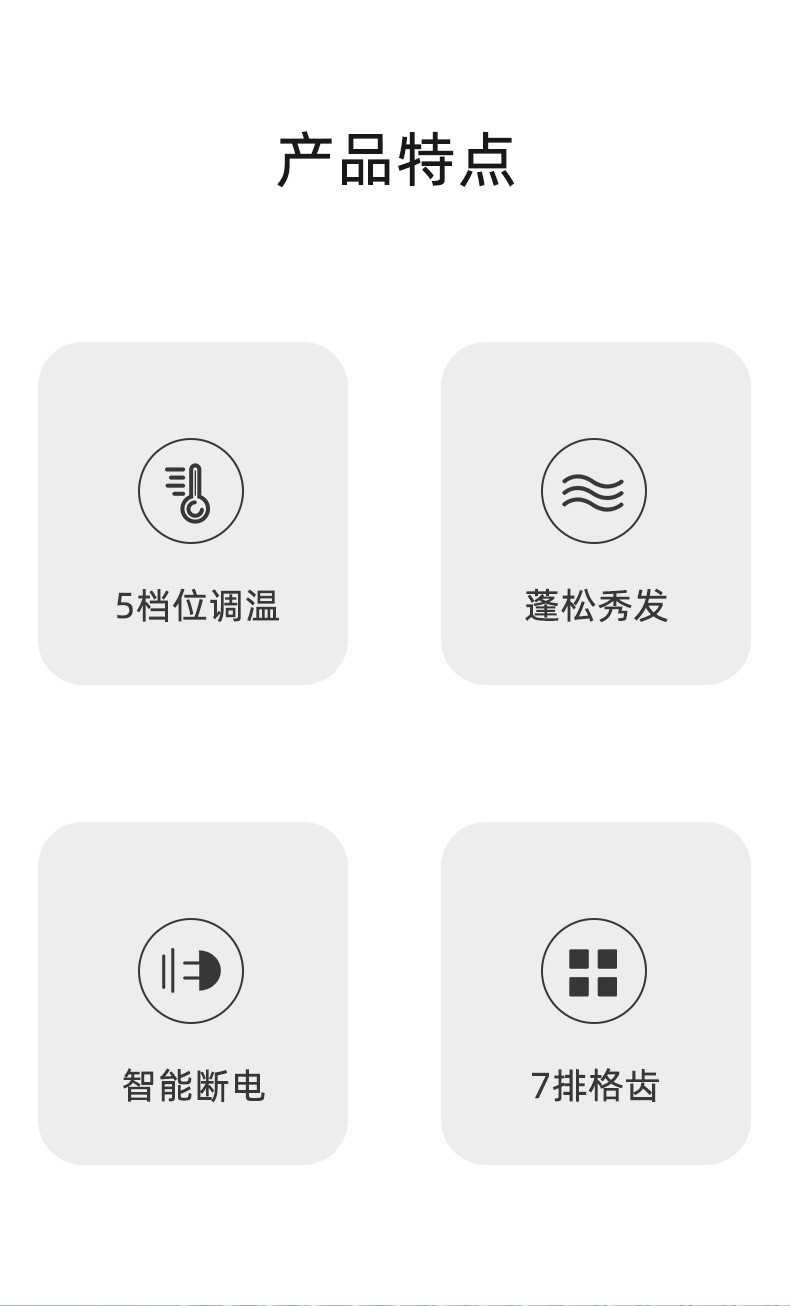 产品特点

5档位调温

蓬松秀发

智能断电

7排格齿